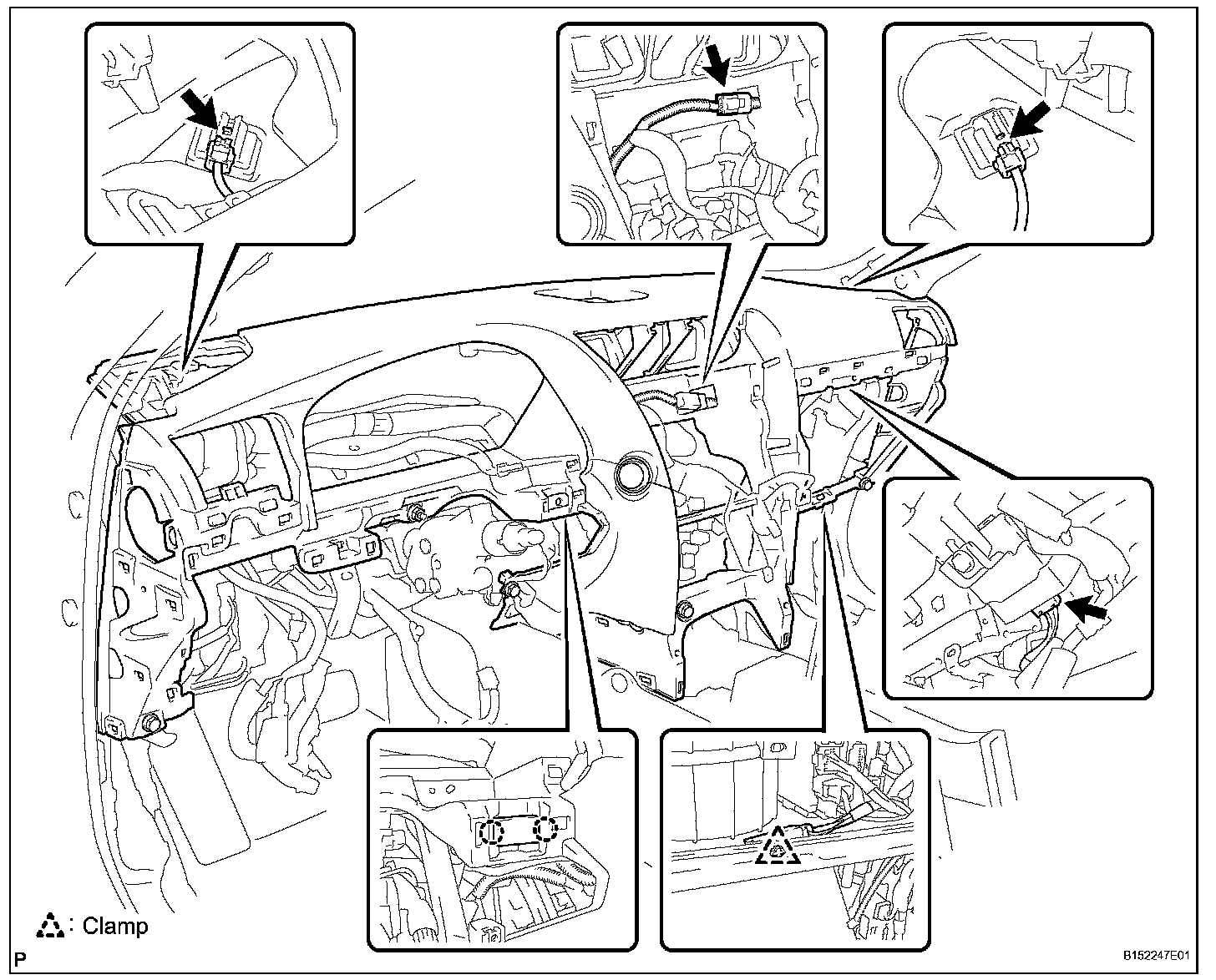 : Clamp

P

B152247E01