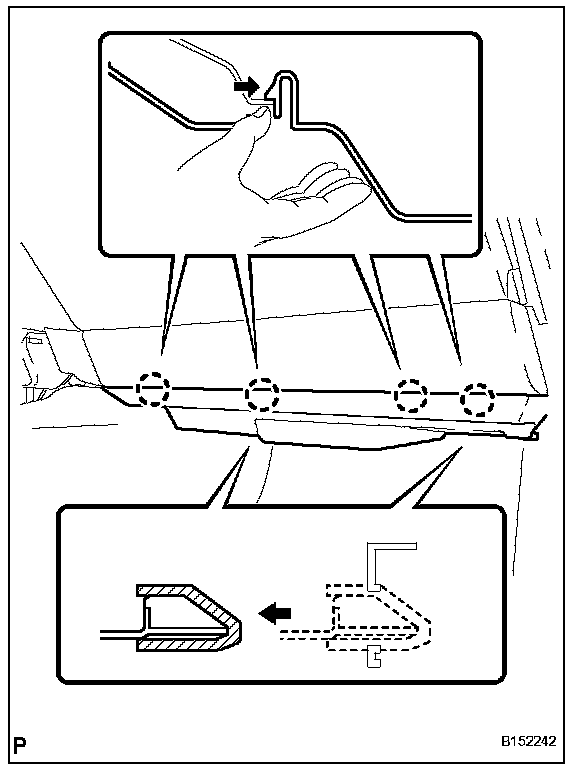 P

B152242