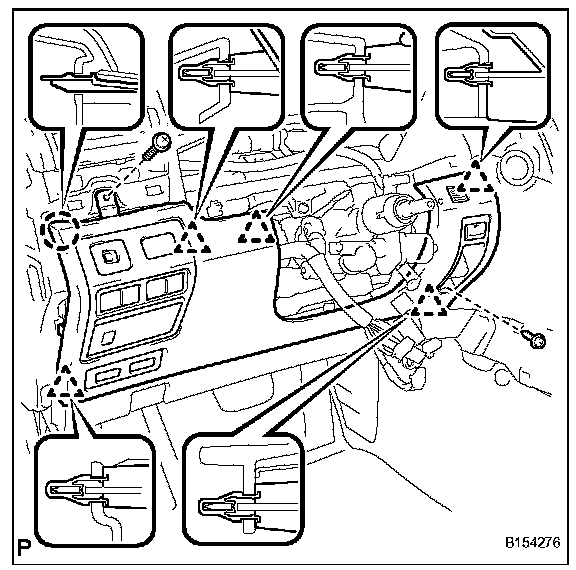 P

B154276