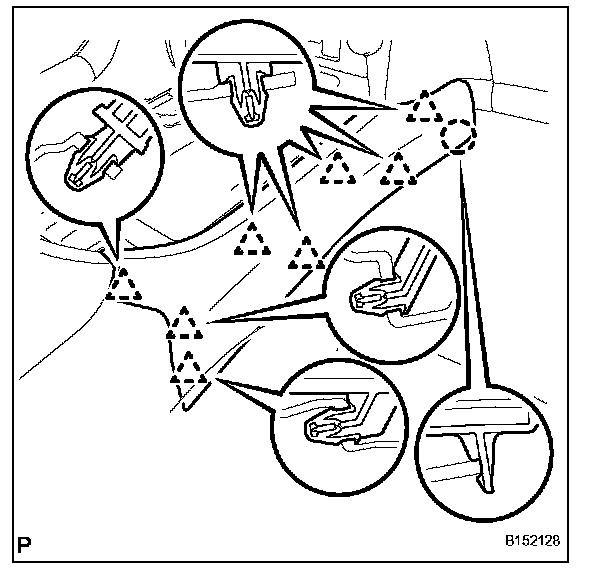 P

B152128