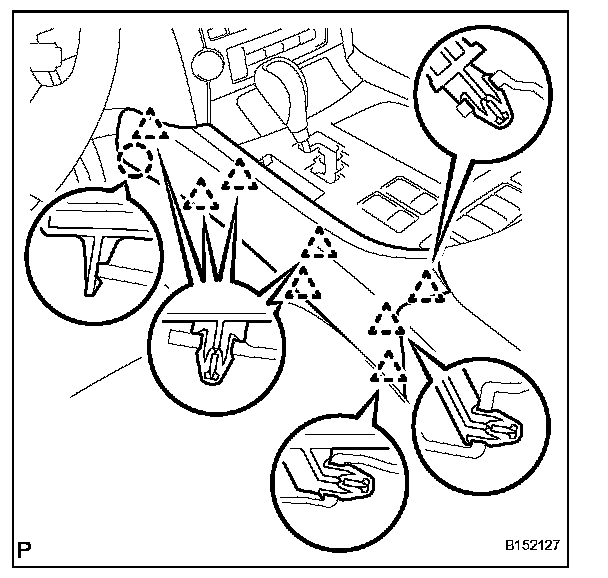 P

B152127