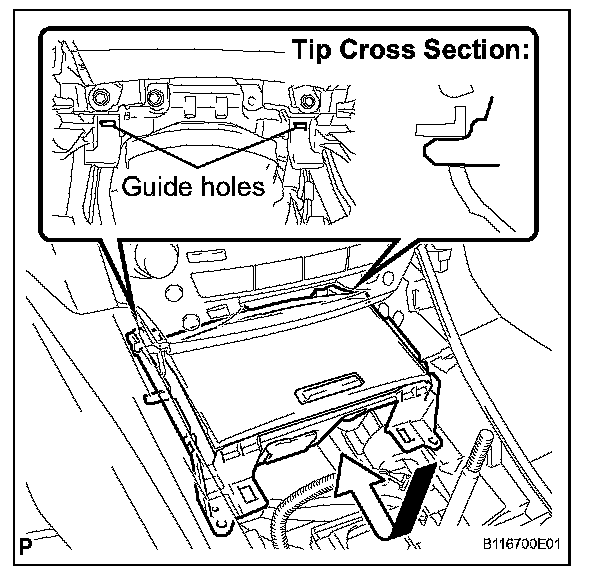 Tip Cross Section:

Guide holes

P

B116700E01