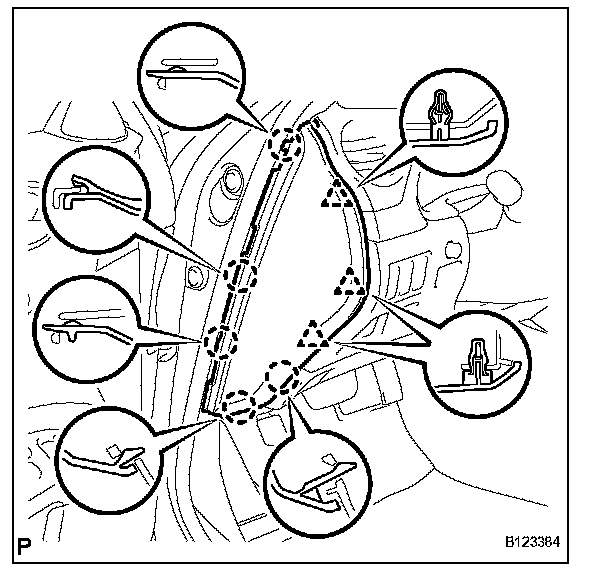 P

B123384