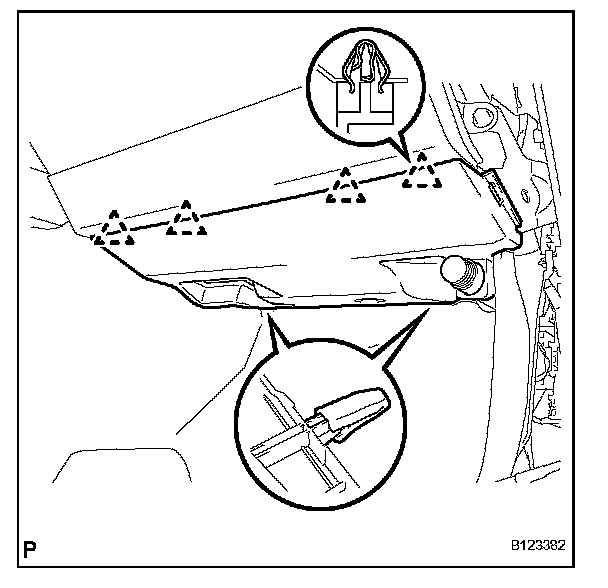 P

B123382