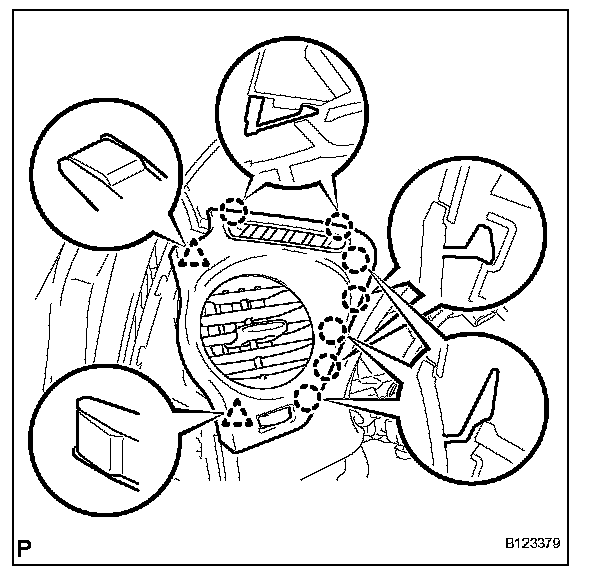 P

B123379