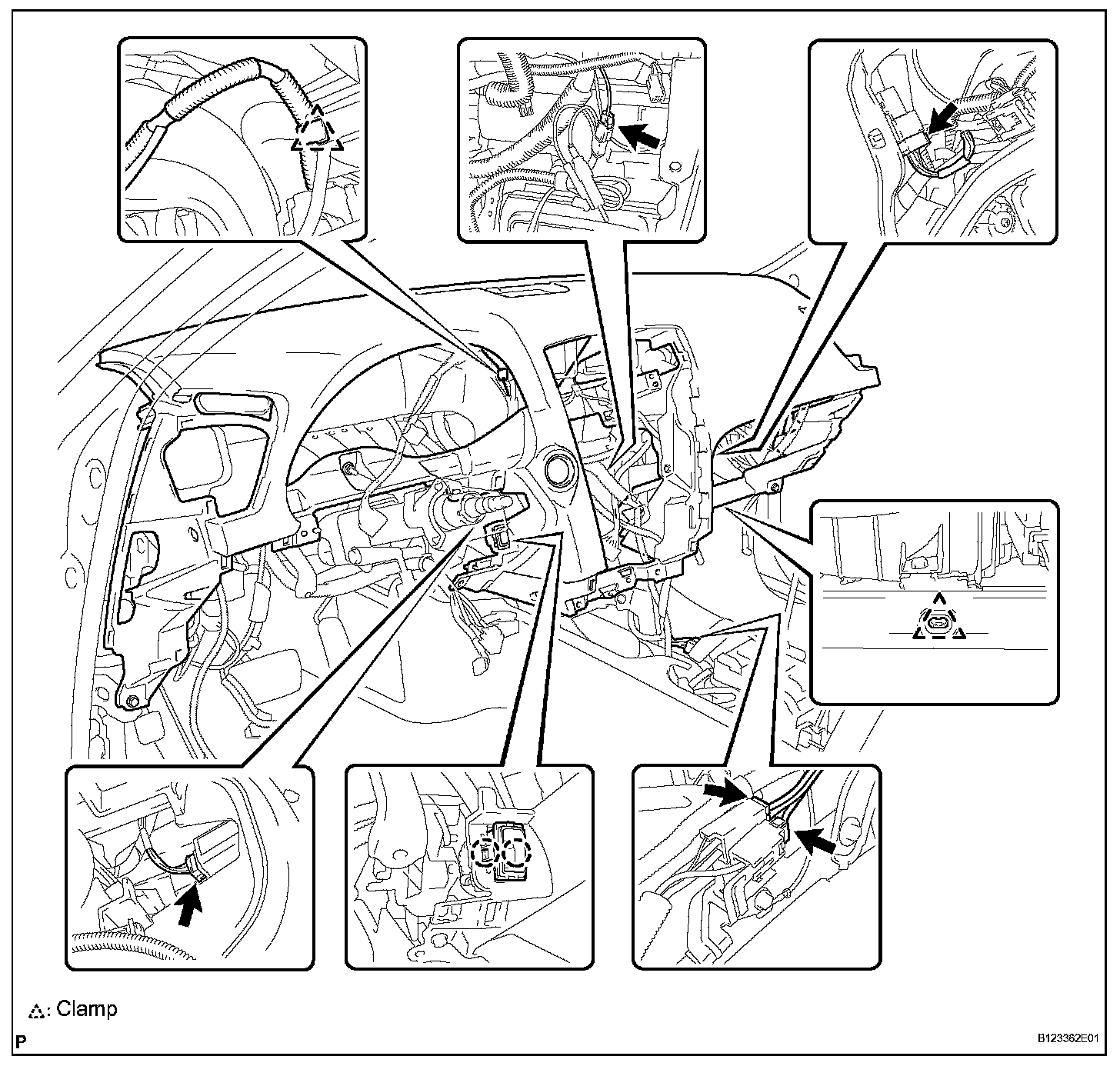 : Clamp

P

B123362E01