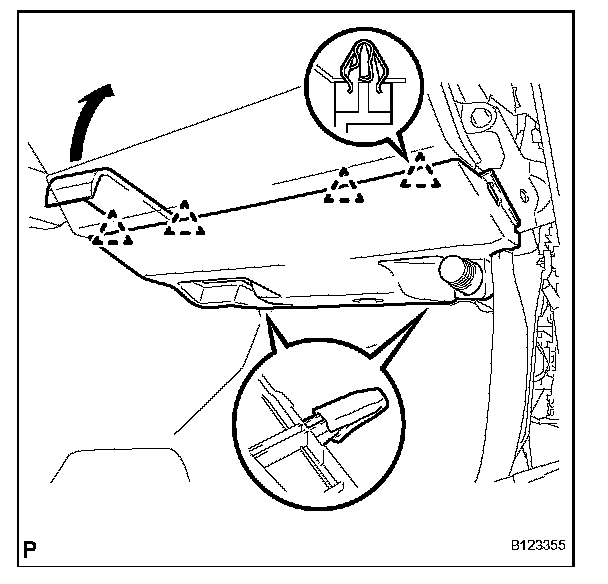 P

B123355