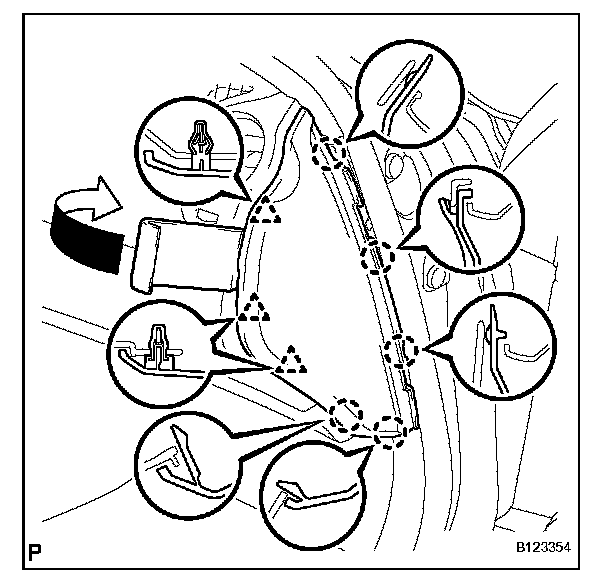 P

B123354