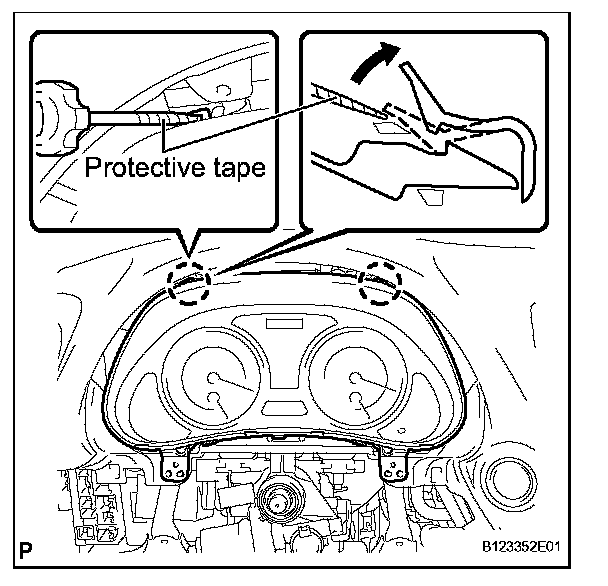 Protective tape

P

B123352E01