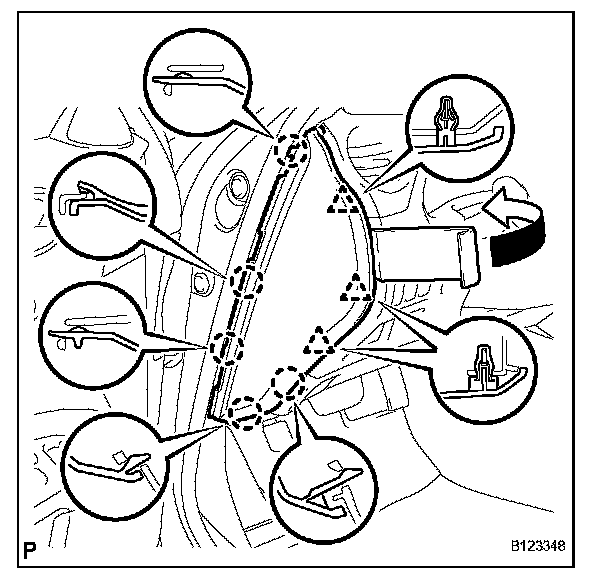 P

B123348