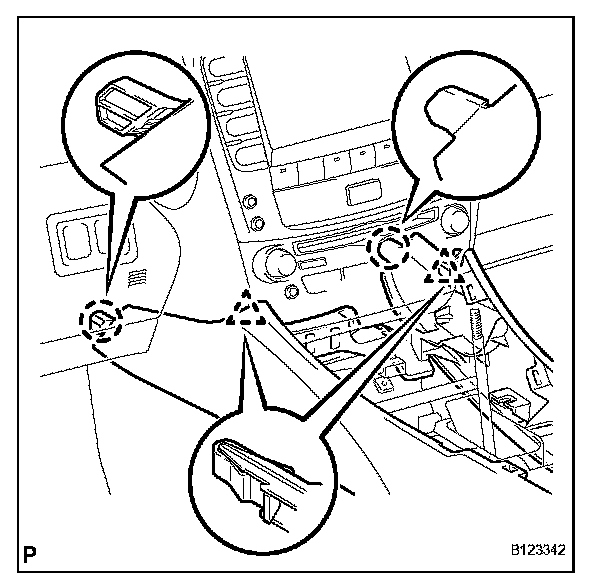 P

B123342