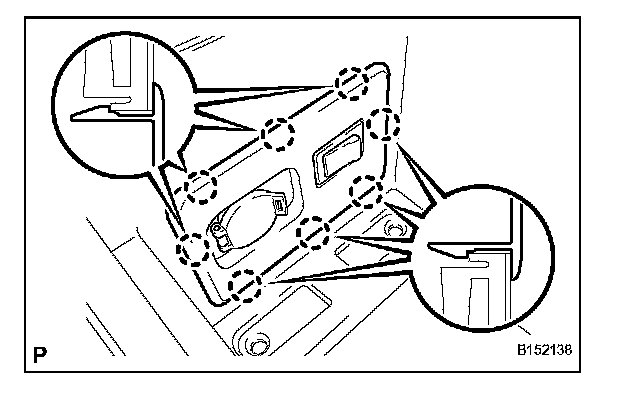 P

B152138