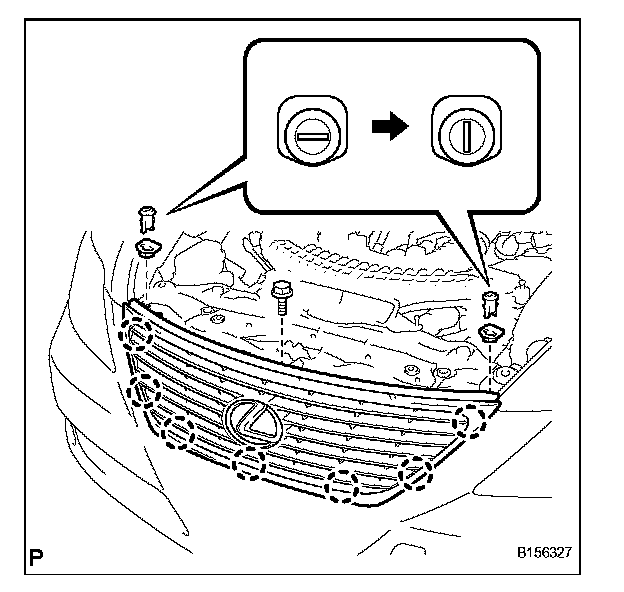 P

B156327