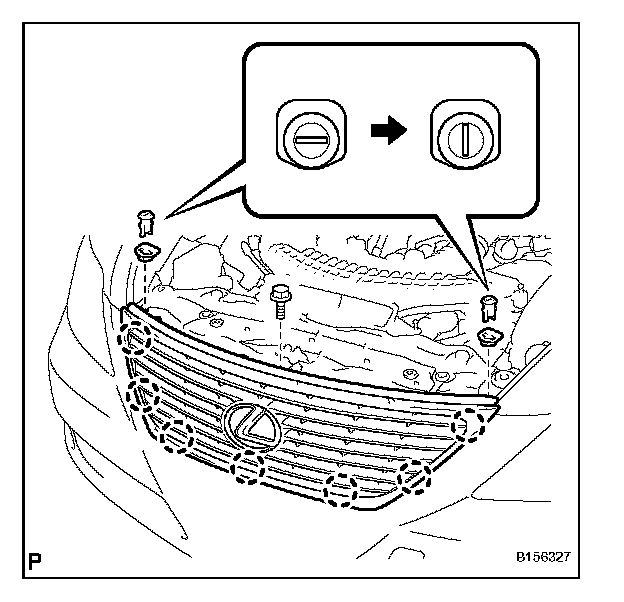 P

B156327