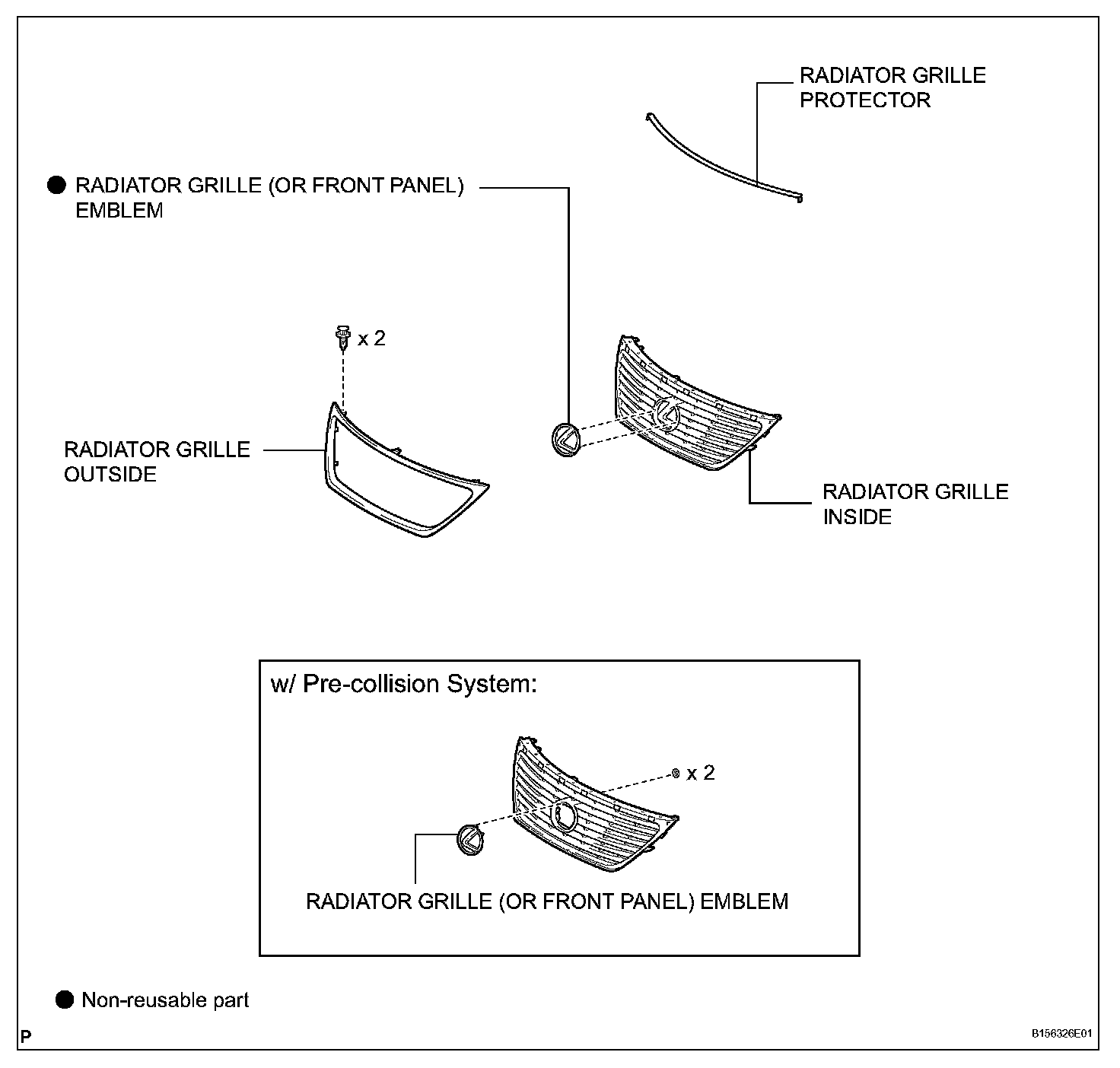 RADIATOR GRILLE PROTECTOR

● RADIATOR GRILLE (OR FRONT PANEL) EMBLEM

x 2

RADIATOR GRILLE OUTSIDE

RADIATOR GRILLE INSIDE

w/ Pre-collision System:

x 2

RADIATOR GRILLE (OR FRONT PANEL) EMBLEM

● Non-reusable part

P

B156326E01