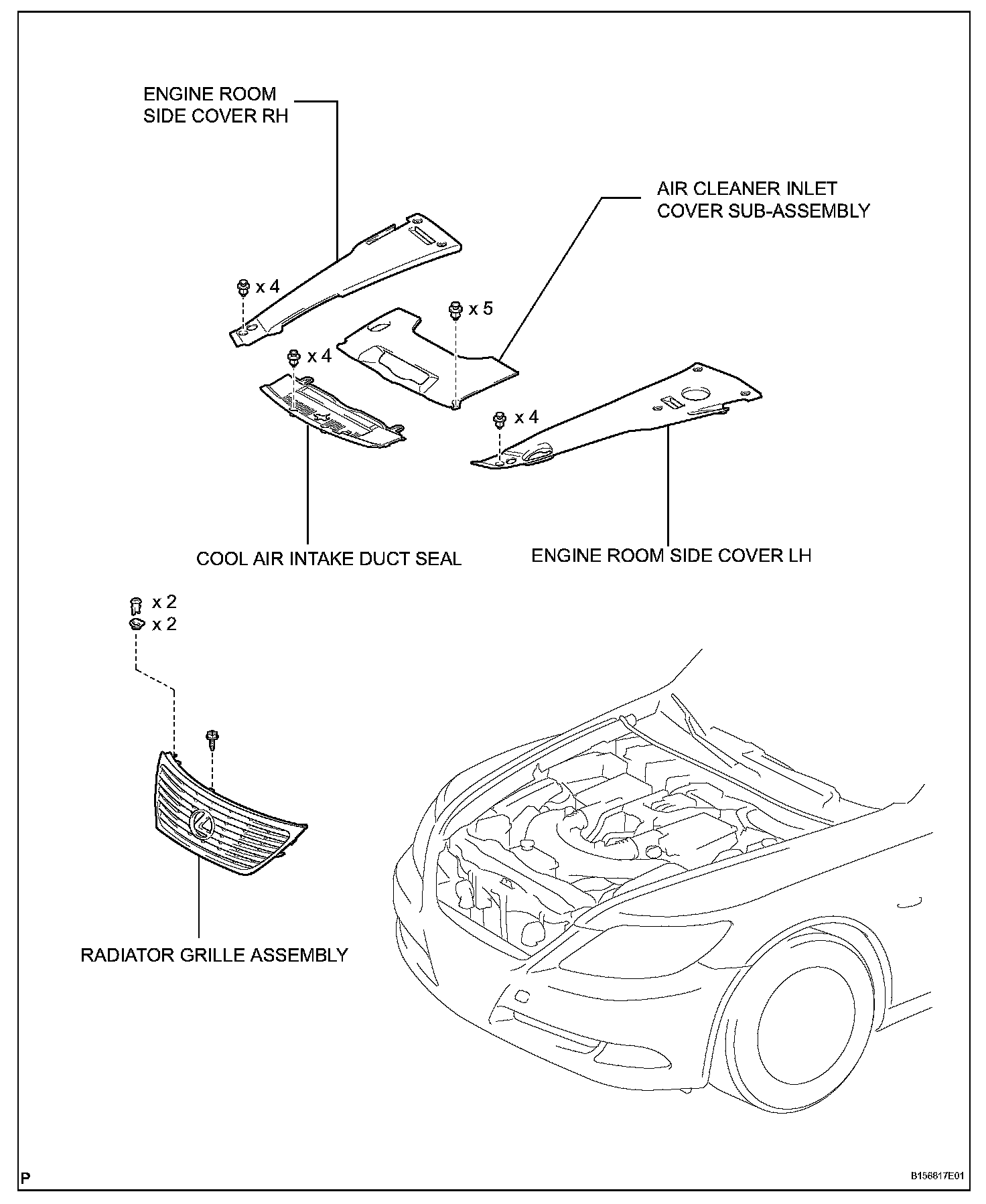 ENGINE ROOM SIDE COVER RH

AIR CLEANER INLET COVER SUB-ASSEMBLY

x 4

x 5

x 4

x 4

COOL AIR INTAKE DUCT SEAL

ENGINE ROOM SIDE COVER LH

x 2
x 2

RADIATOR GRILLE ASSEMBLY

P

B156817E01