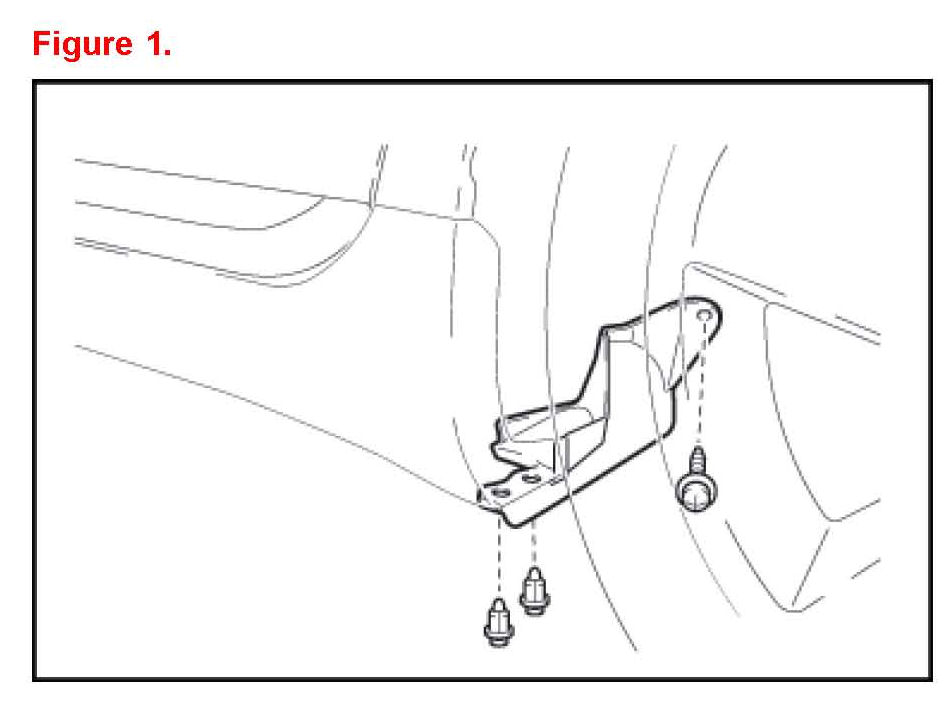 Figure 1.