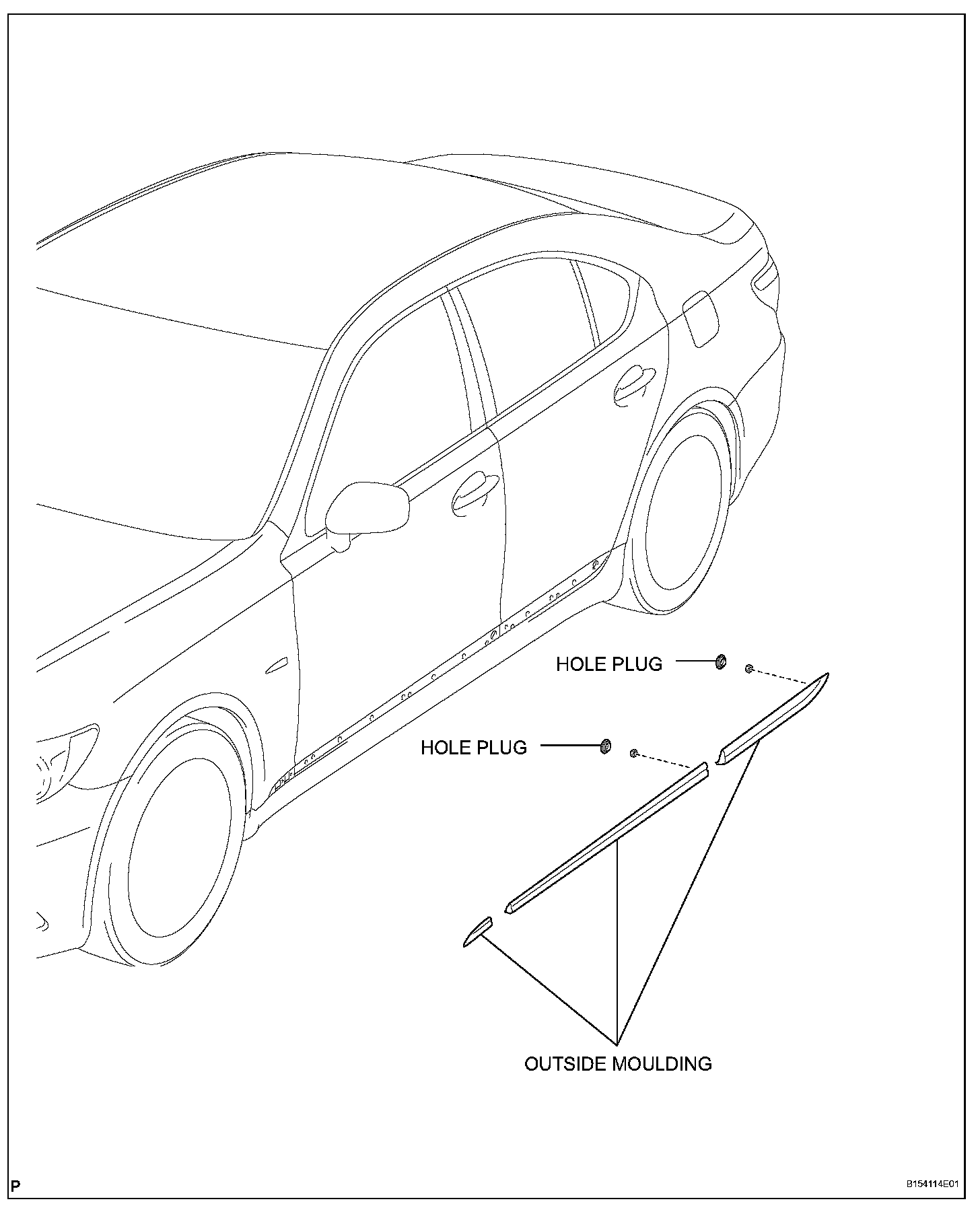 HOLE PLUG

HOLE PLUG

OUTSIDE MOULDING

P

B154114E01