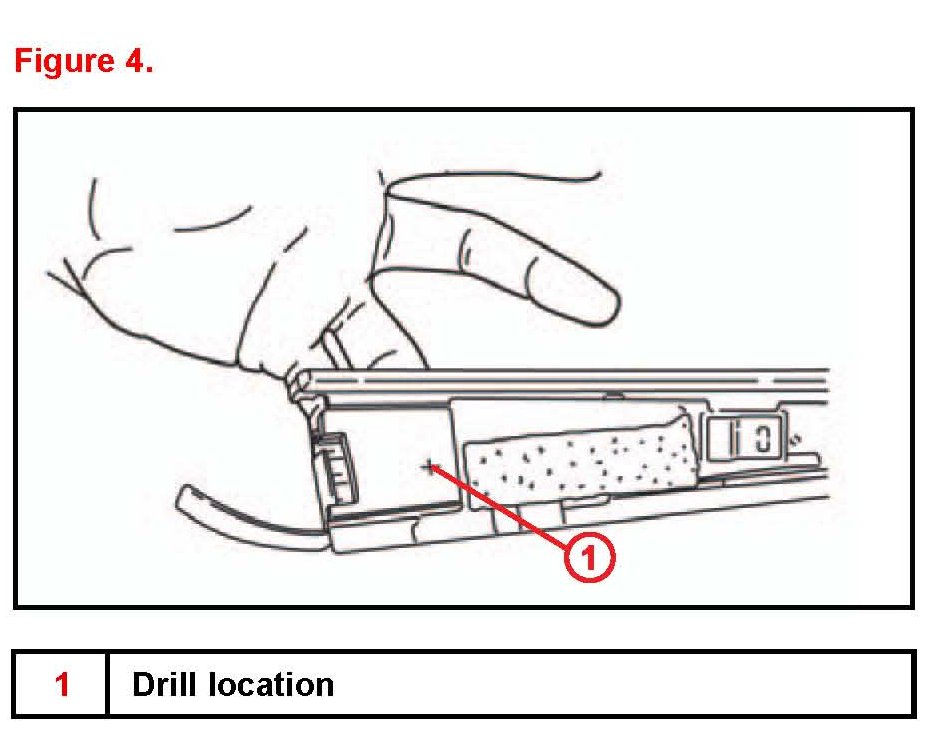 Figure 4.

1

| 1 | Drill location |
|---|---|