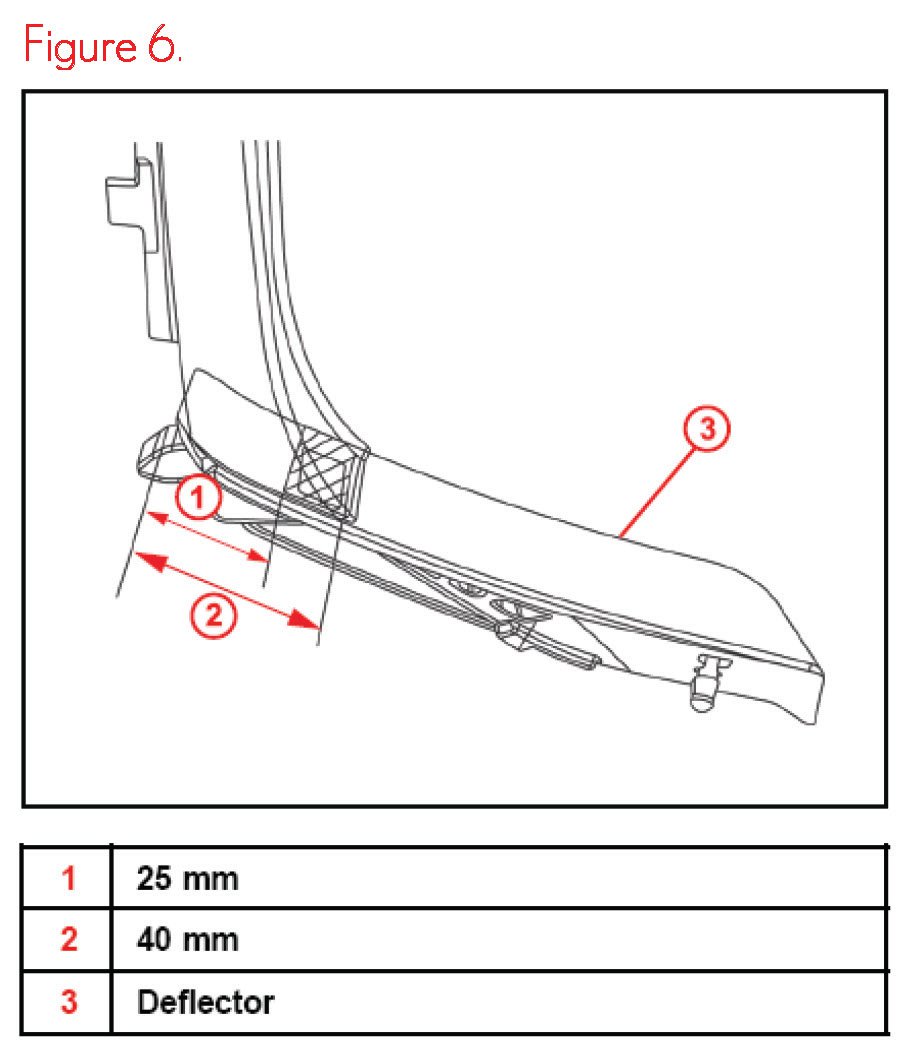 Figure 6.

3

1

2

| 1 | 25 mm |
|---|---|
| 2 | 40 mm |
| 3 | Deflector |