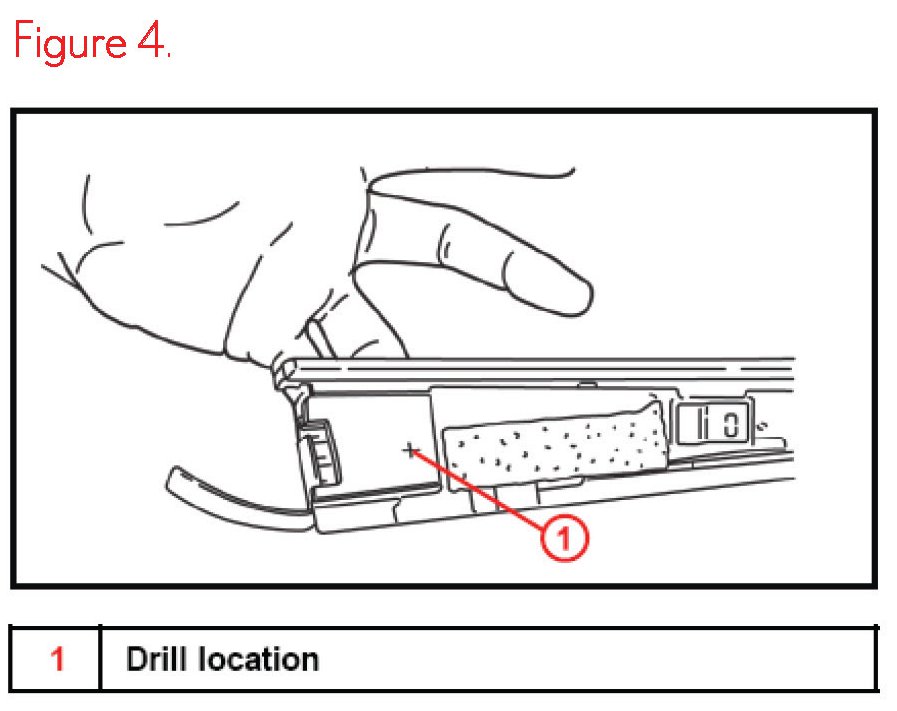 Figure 4.

1

| 1 | Drill location |
|---|---|