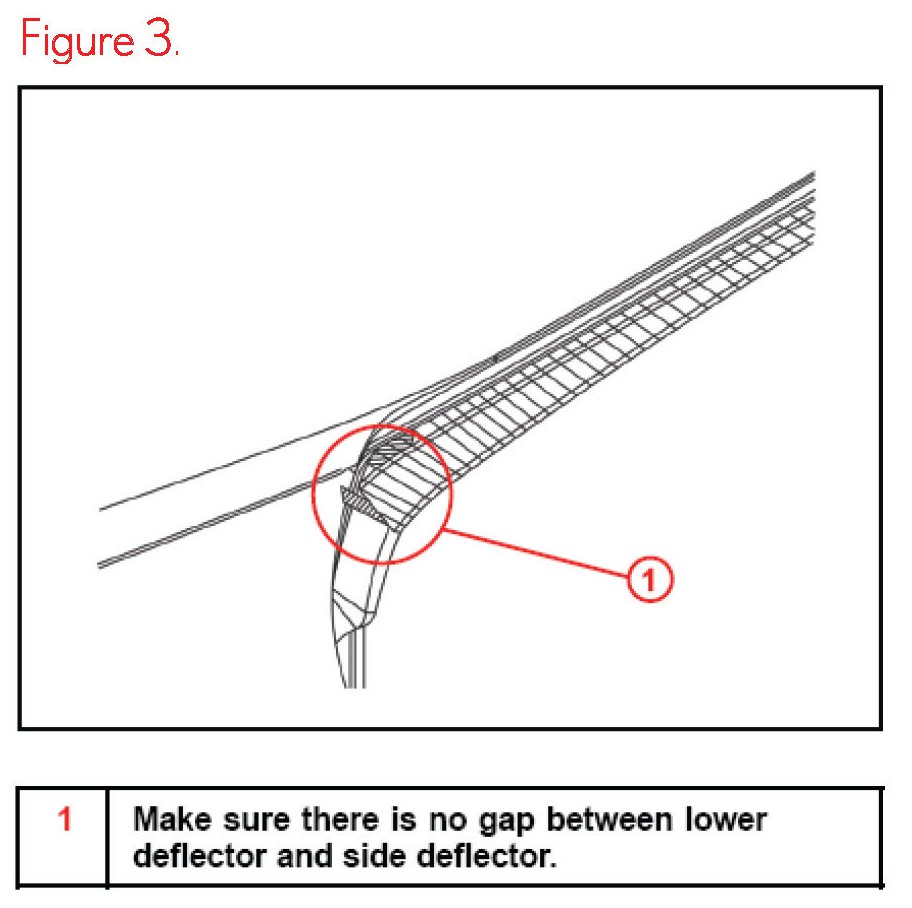 Figure 3.

1

| 1 | Make sure there is no gap between lower deflector and side deflector. |
|---|---|