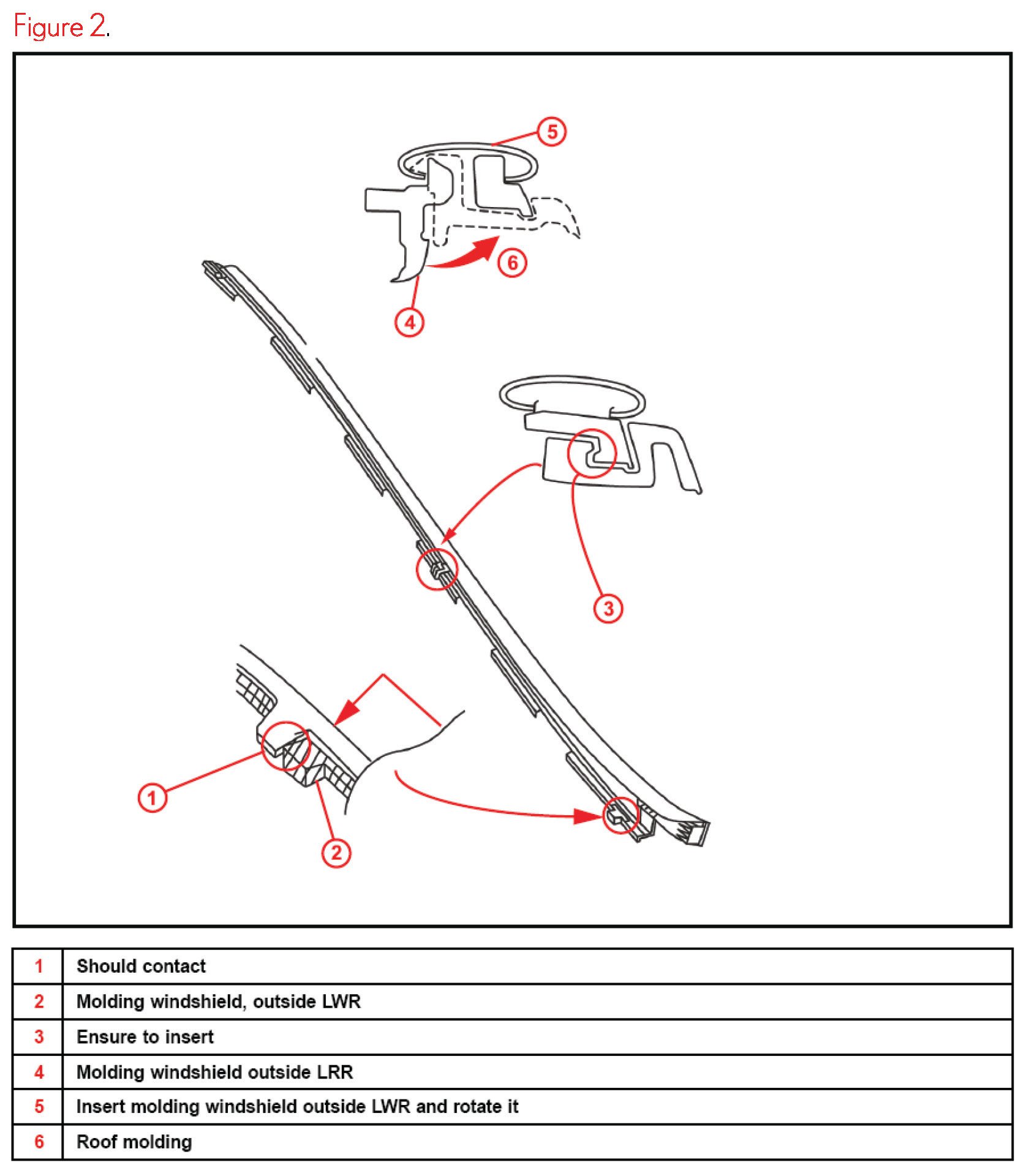 Figure 2.

5

6

4

3

1

2

| 1 | Should contact |
|---|---|
| 2 | Molding windshield, outside LWR |
| 3 | Ensure to insert |
| 4 | Molding windshield outside LRR |
| 5 | Insert molding windshield outside LWR and rotate it |
| 6 | Roof molding |