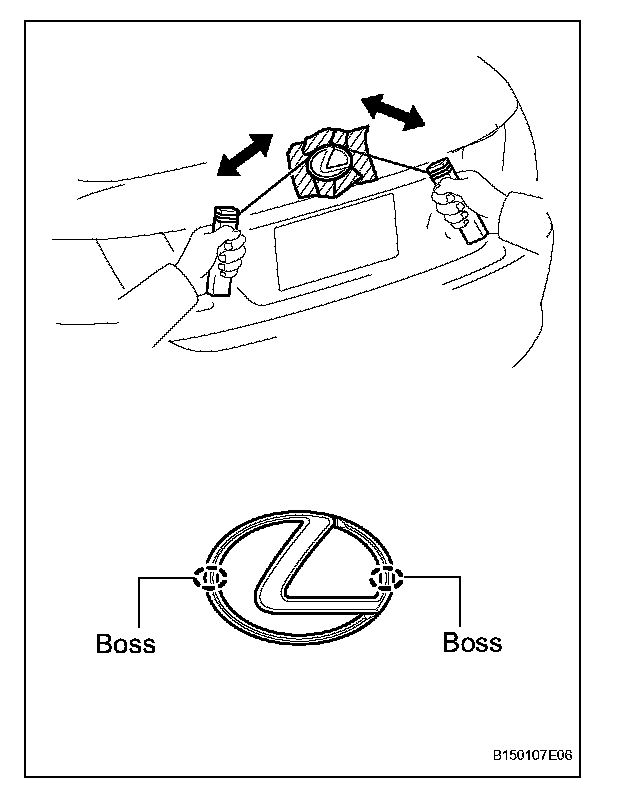 Boss

Boss

B150107E06