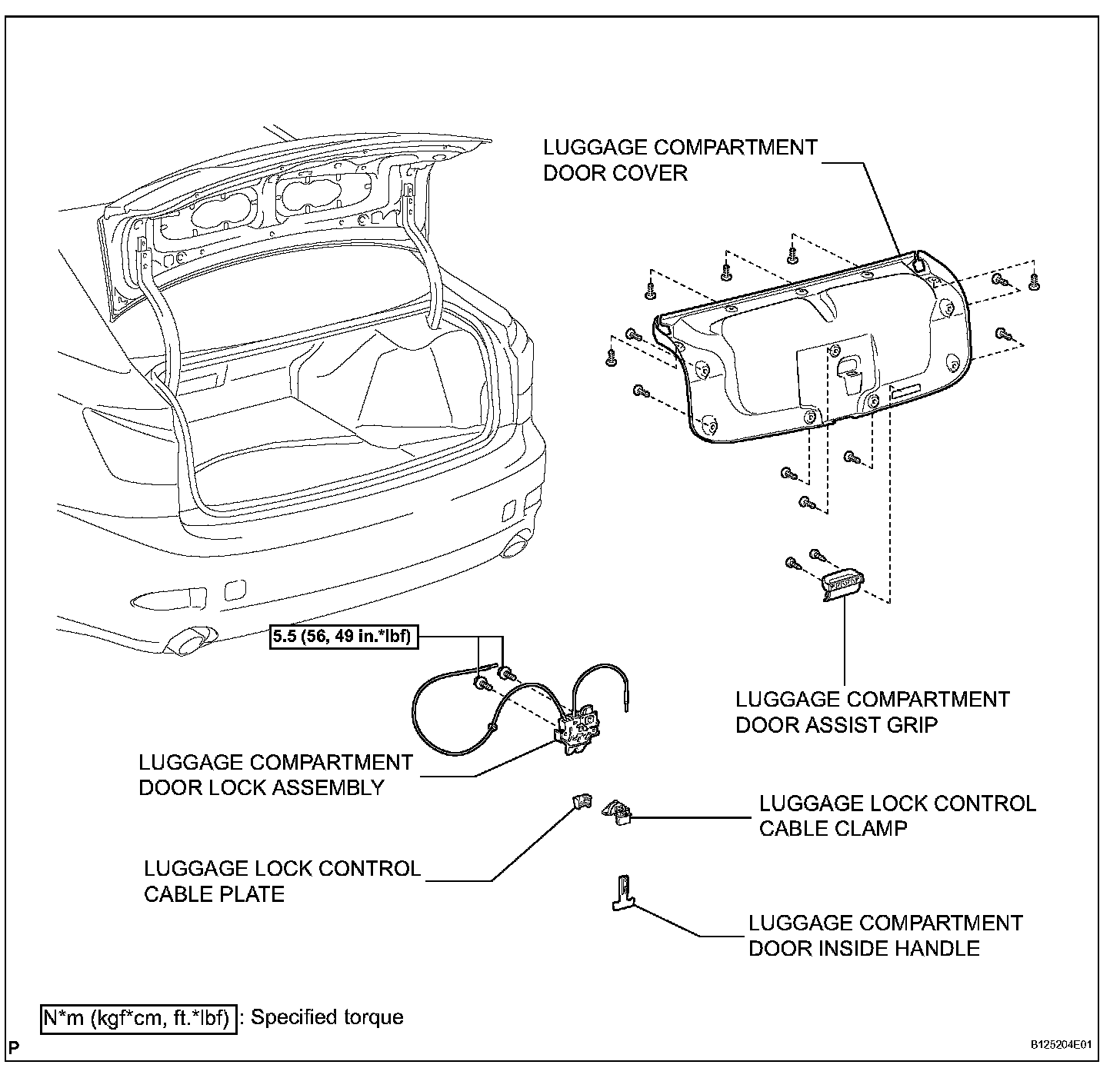 LUGGAGE COMPARTMENT DOOR COVER

5.5 (56, 49 in.*lbf)

LUGGAGE COMPARTMENT DOOR ASSIST GRIP

LUGGAGE COMPARTMENT DOOR LOCK ASSEMBLY

LUGGAGE LOCK CONTROL CABLE CLAMP

LUGGAGE LOCK CONTROL CABLE PLATE

LUGGAGE COMPARTMENT DOOR INSIDE HANDLE

N*m (kgf*cm, ft.*lbf) : Specified torque

P

B125204E01