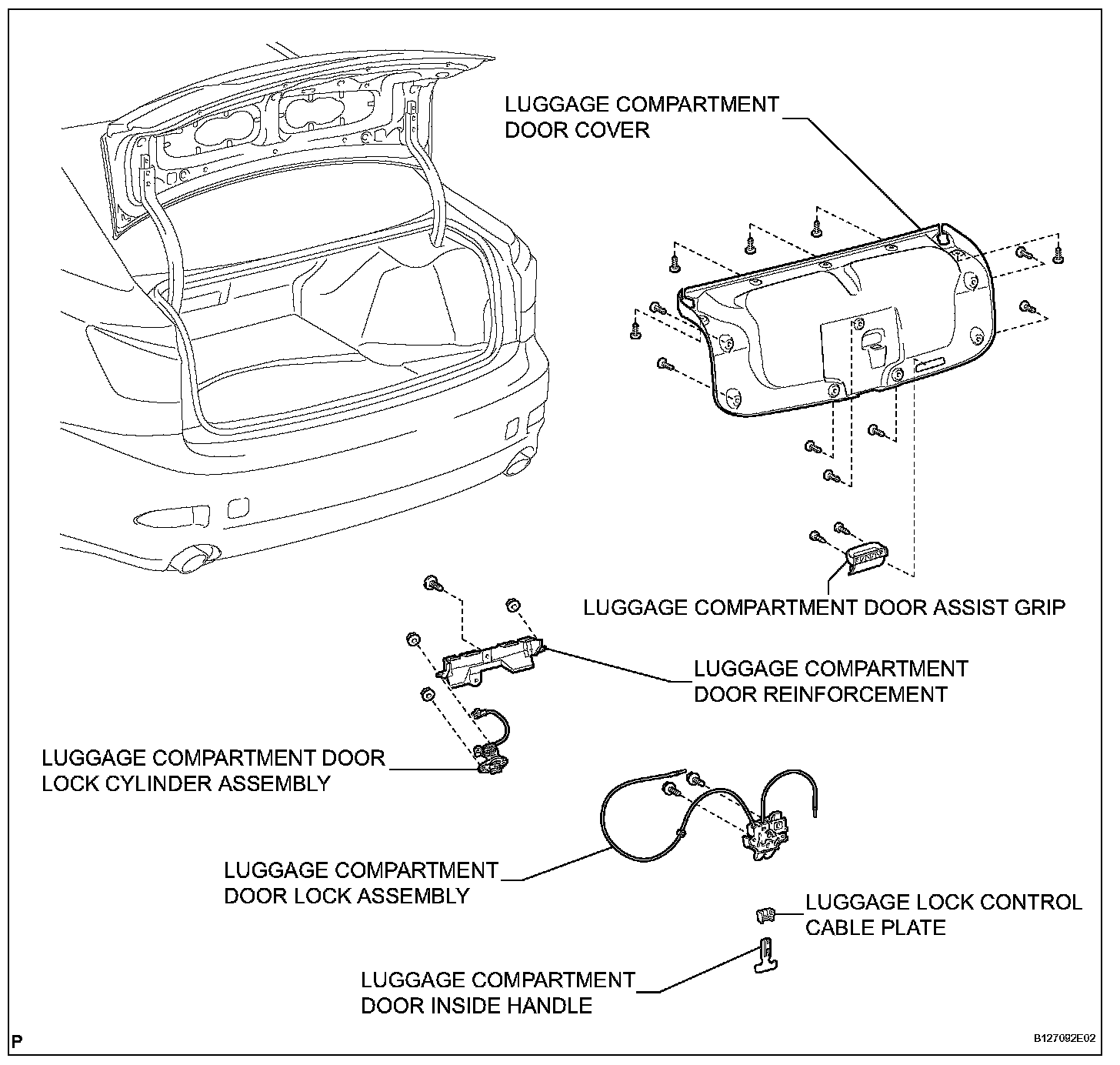 LUGGAGE COMPARTMENT DOOR COVER

LUGGAGE COMPARTMENT DOOR ASSIST GRIP

LUGGAGE COMPARTMENT DOOR REINFORCEMENT

LUGGAGE COMPARTMENT DOOR LOCK CYLINDER ASSEMBLY

LUGGAGE COMPARTMENT DOOR LOCK ASSEMBLY

LUGGAGE LOCK CONTROL CABLE PLATE

LUGGAGE COMPARTMENT DOOR INSIDE HANDLE

P

B127082E02