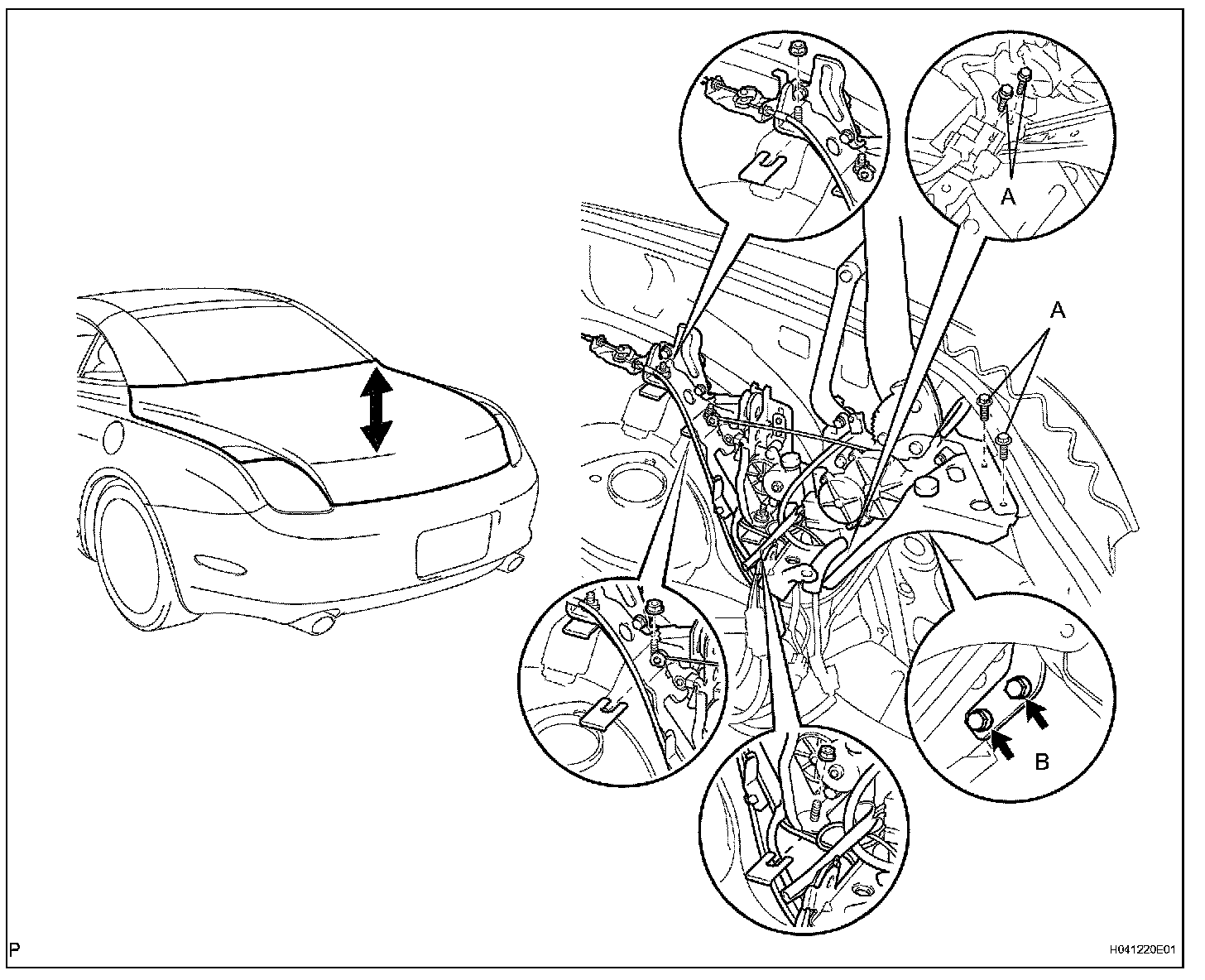 A

A

B

P

H041220E01