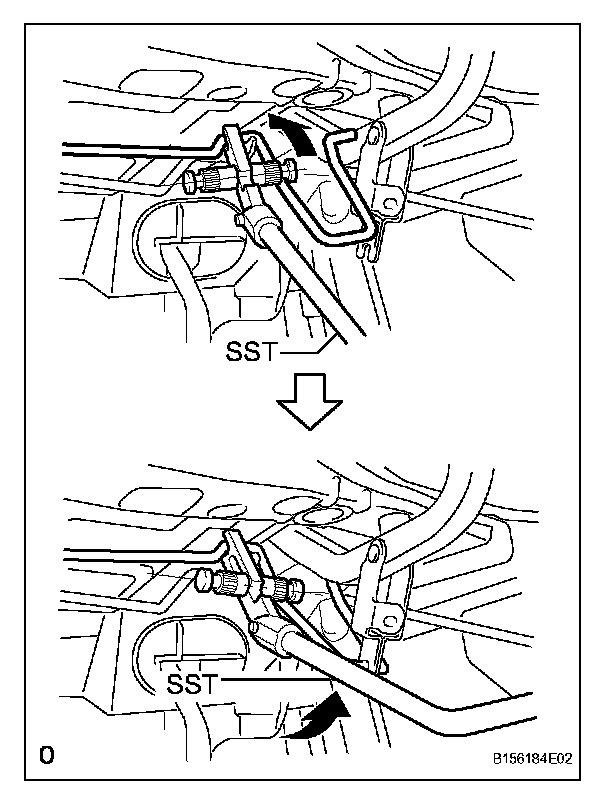 SST

SST

0

B156184E02