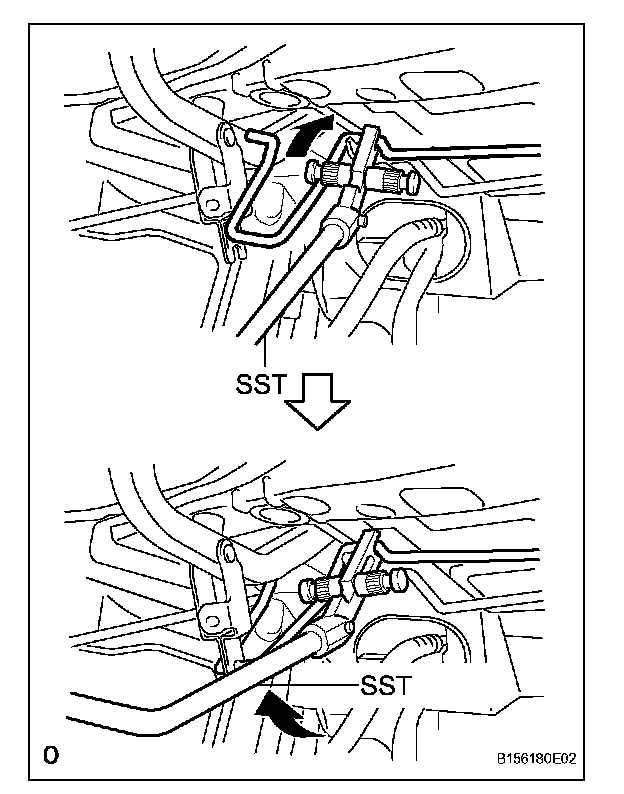 SST

SST

O

B156180E02