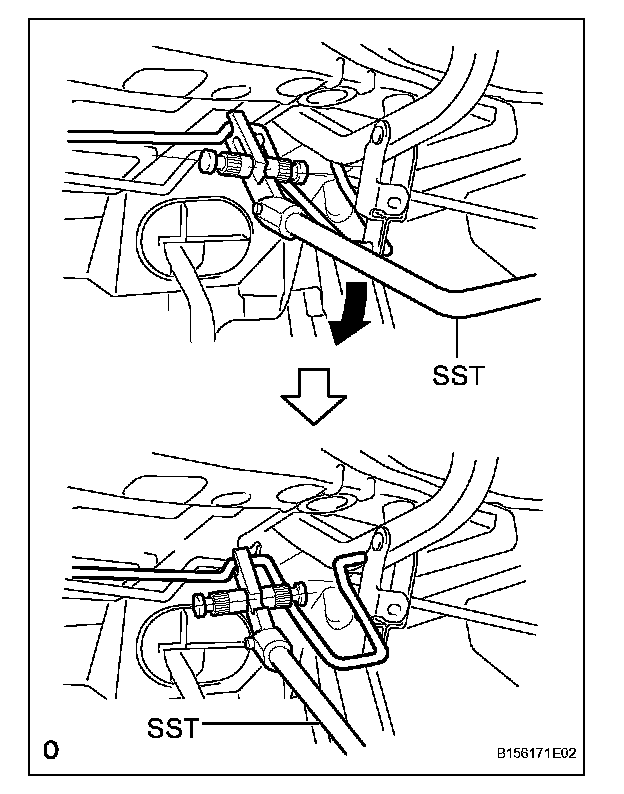 SST

SST

0

B156171E02