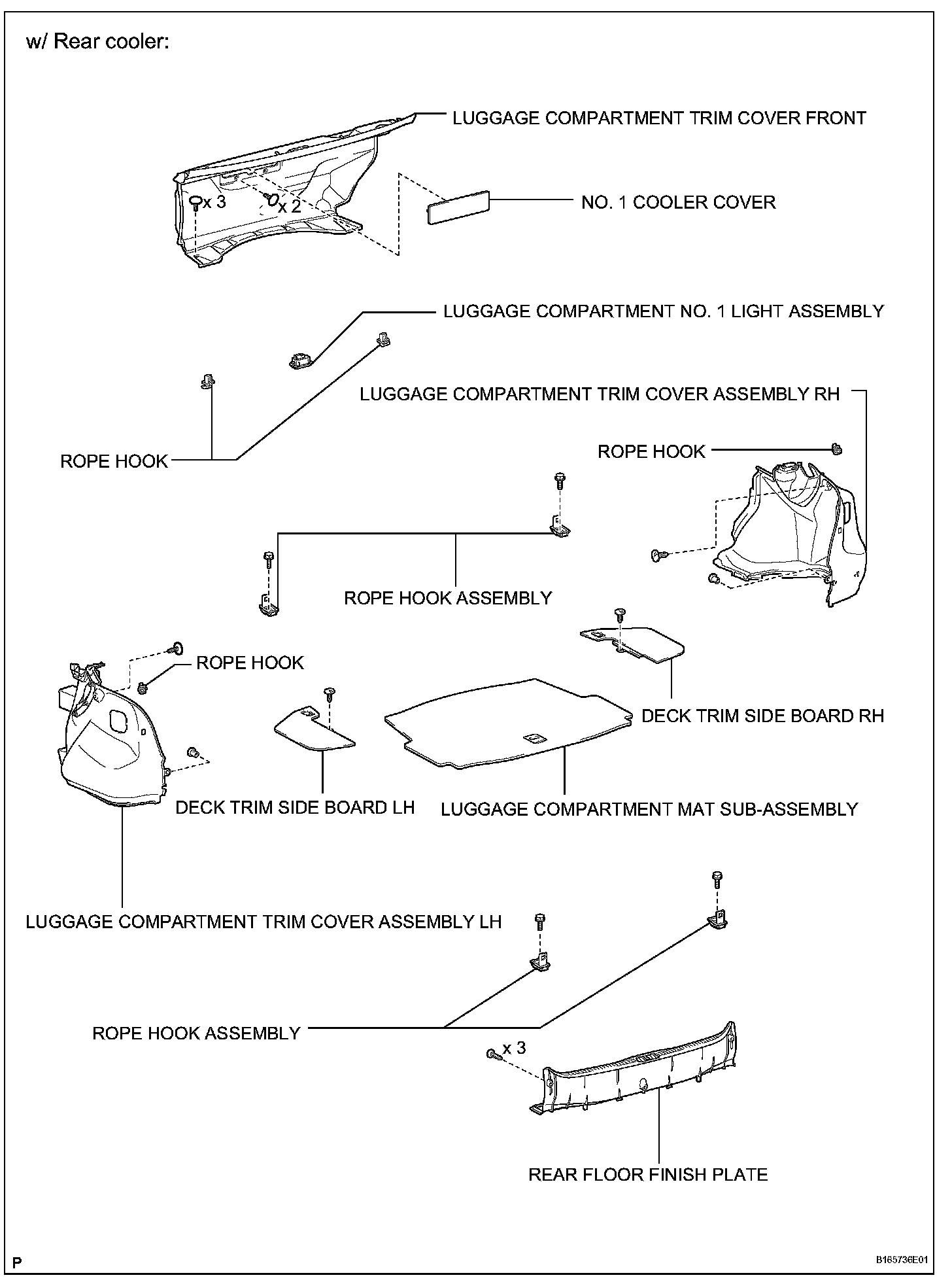 w/ Rear cooler:

LUGGAGE COMPARTMENT TRIM COVER FRONT

x 3

x 2

NO. 1 COOLER COVER

LUGGAGE COMPARTMENT NO. 1 LIGHT ASSEMBLY

LUGGAGE COMPARTMENT TRIM COVER ASSEMBLY RH

ROPE HOOK

ROPE HOOK

ROPE HOOK ASSEMBLY

ROPE HOOK

DECK TRIM SIDE BOARD RH

DECK TRIM SIDE BOARD LH

LUGGAGE COMPARTMENT MAT SUB-ASSEMBLY

LUGGAGE COMPARTMENT TRIM COVER ASSEMBLY LH

ROPE HOOK ASSEMBLY

x 3

REAR FLOOR FINISH PLATE

P

B165736E01