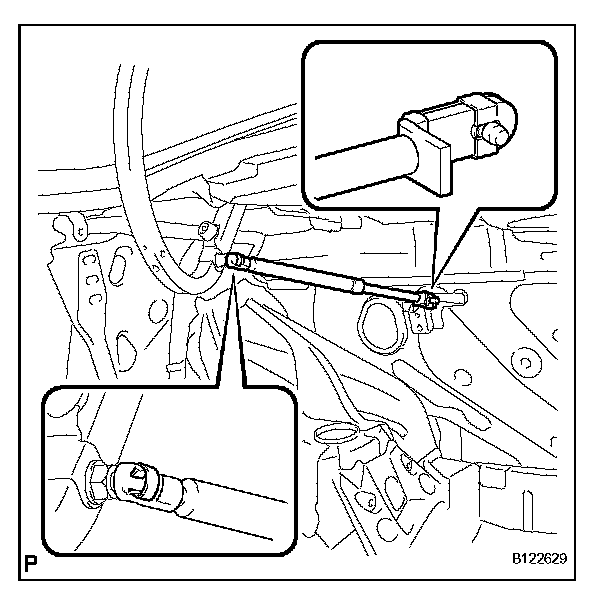 P

B122629