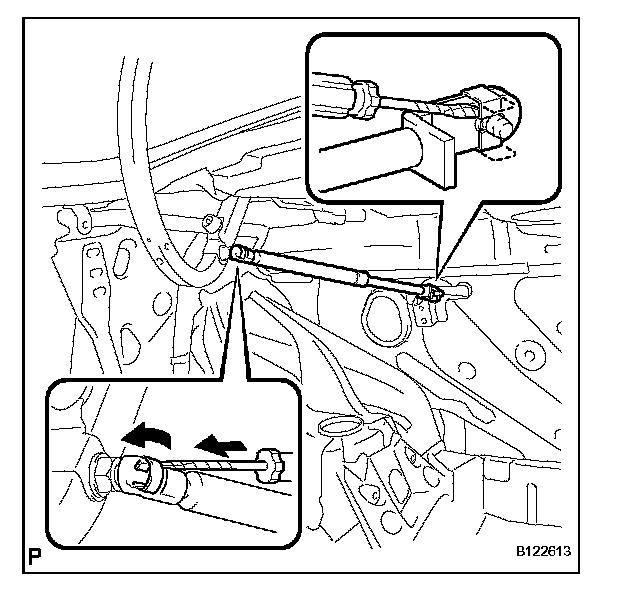 P

B122613