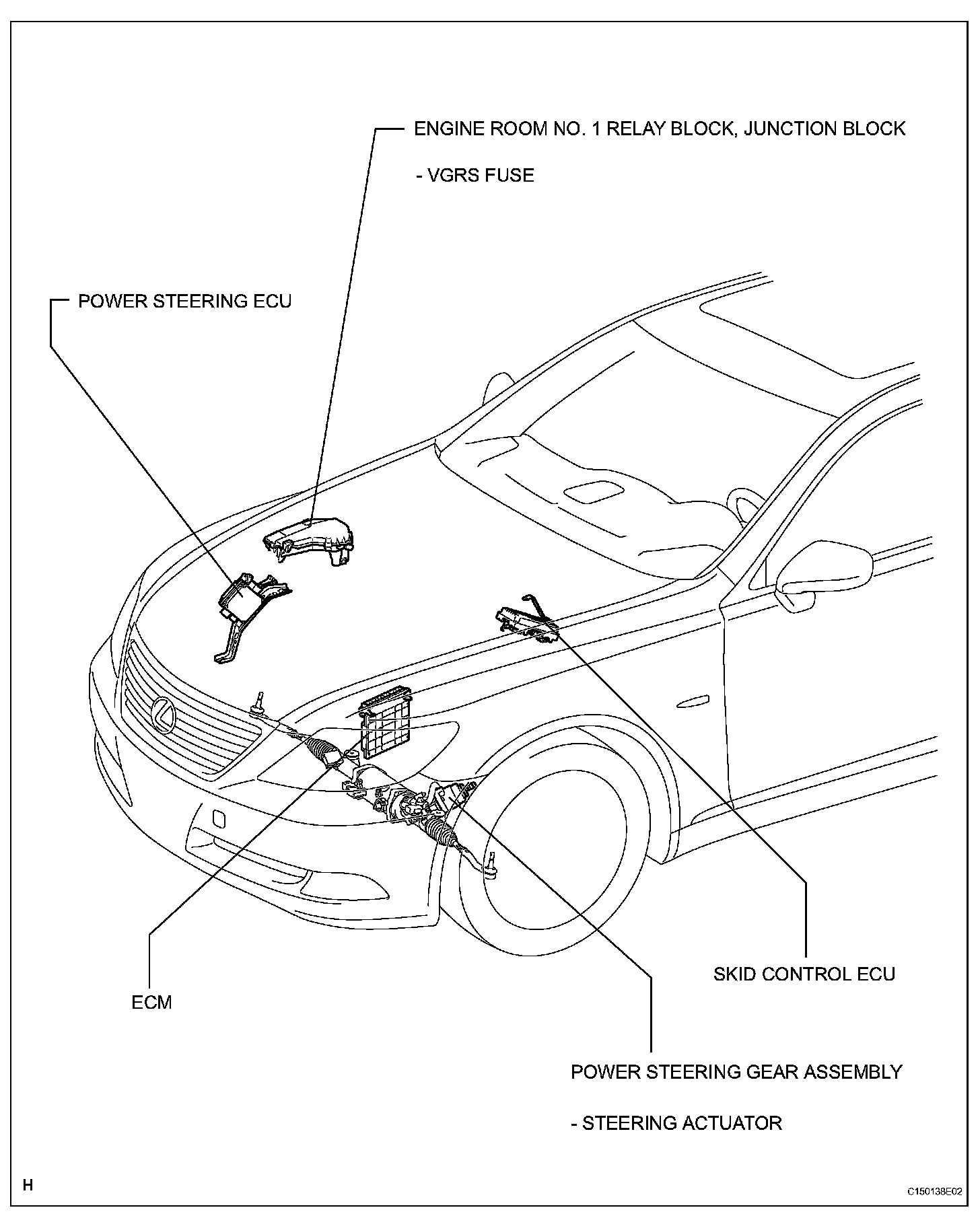 ENGINE ROOM NO. 1 RELAY BLOCK, JUNCTION BLOCK

- VGRS FUSE

POWER STEERING ECU

SKID CONTROL ECU

ECM

POWER STEERING GEAR ASSEMBLY

- STEERING ACTUATOR

H

C150138E02