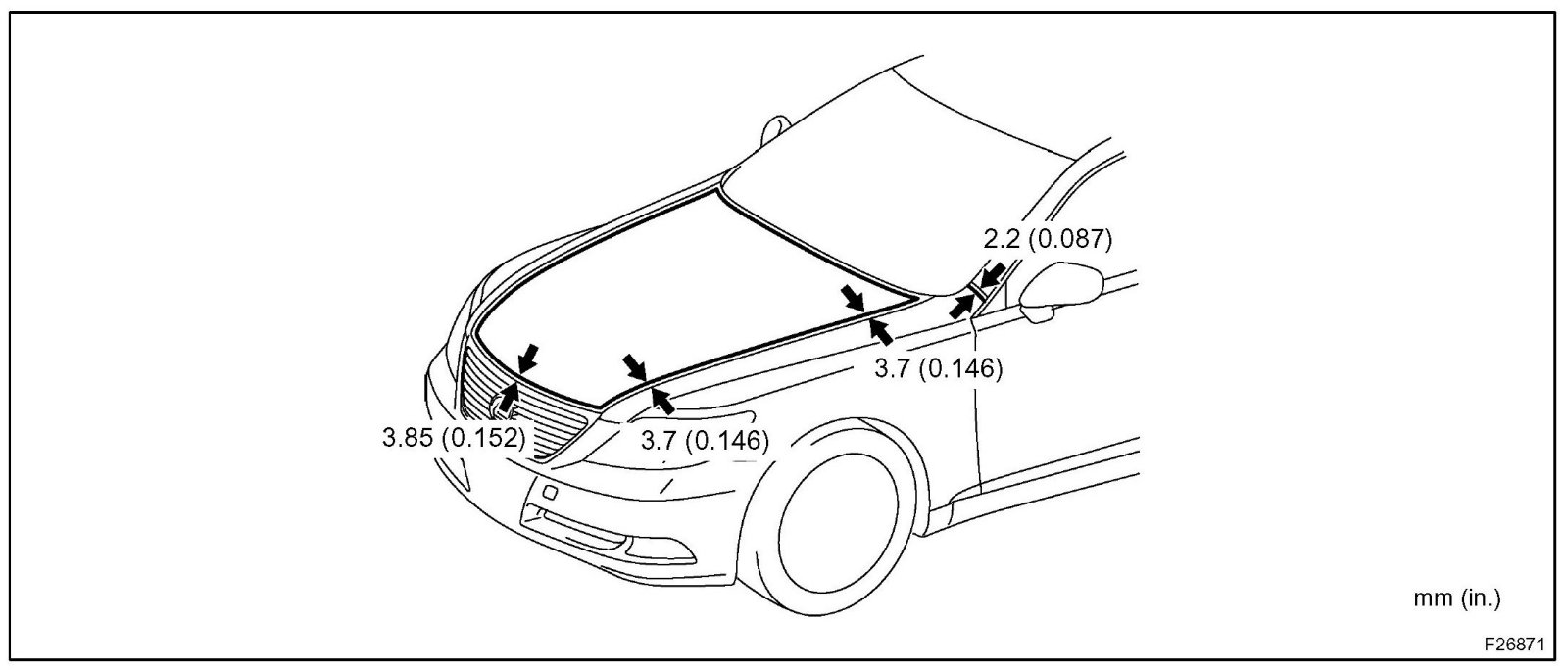 2.2 (0.087)

3.7 (0.146)

3.85 (0.152)

3.7 (0.146)

mm (in.)

F26871