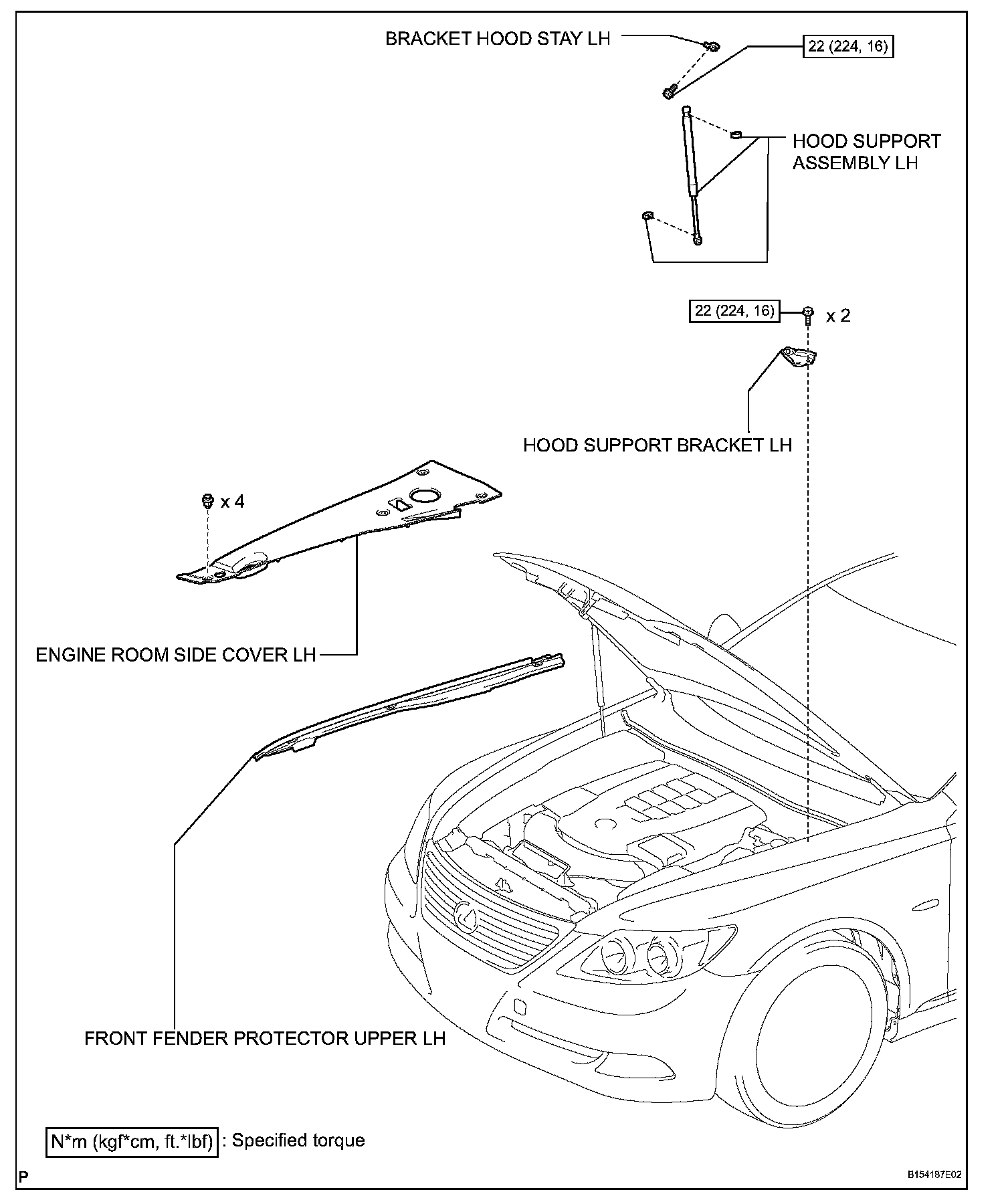 BRACKET HOOD STAY LH

22 (224, 16)

HOOD SUPPORT ASSEMBLY LH

22 (224, 16)

x 2

HOOD SUPPORT BRACKET LH

x 4

ENGINE ROOM SIDE COVER LH

FRONT FENDER PROTECTOR UPPER LH

N*m (kgf*cm, ft.*lbf) : Specified torque

P

B154187E02