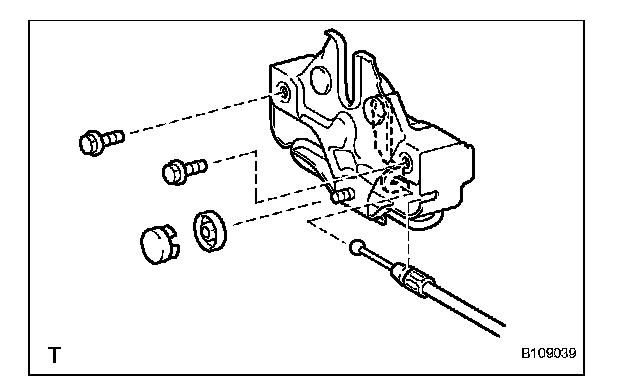 T

B109039