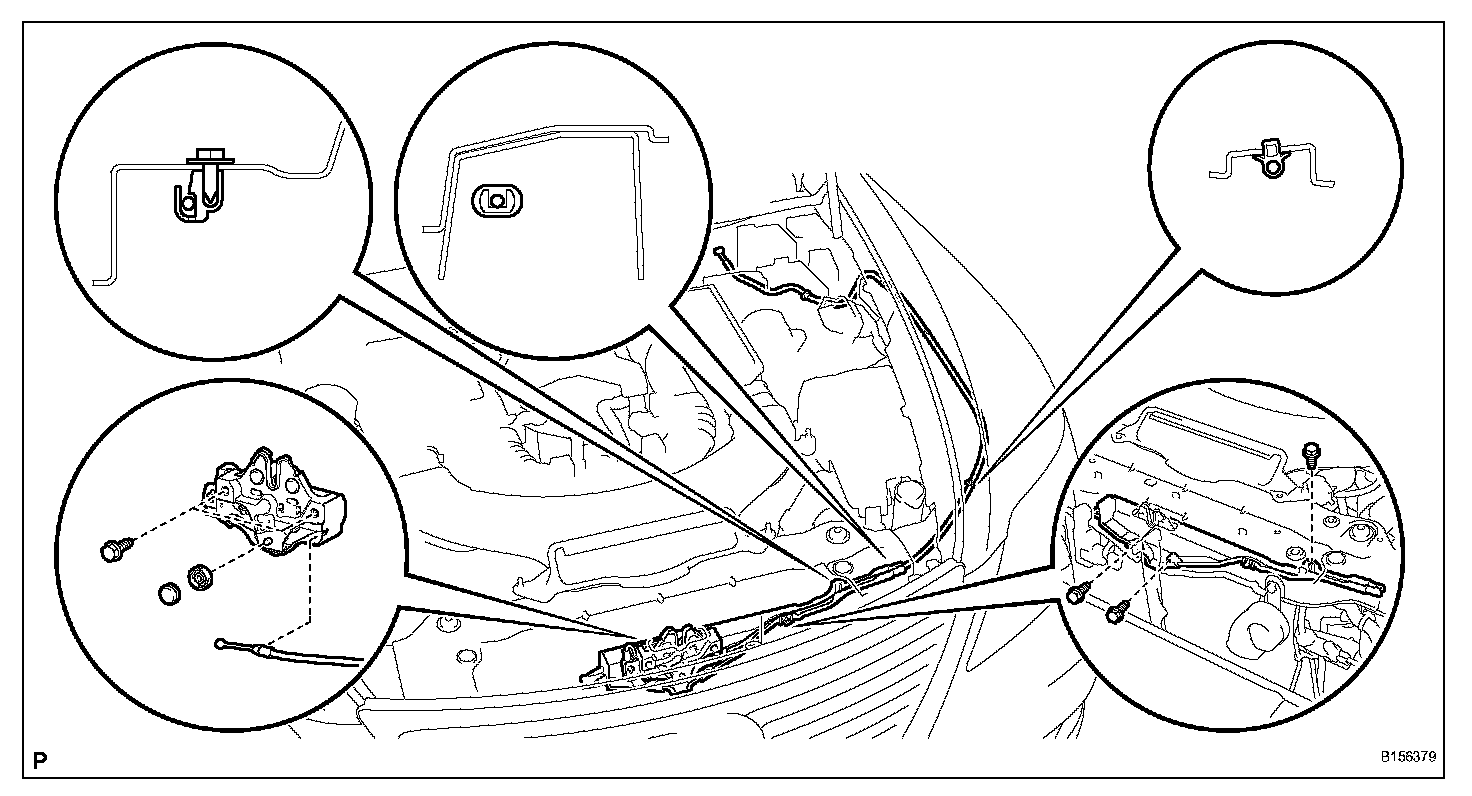 P

B156379