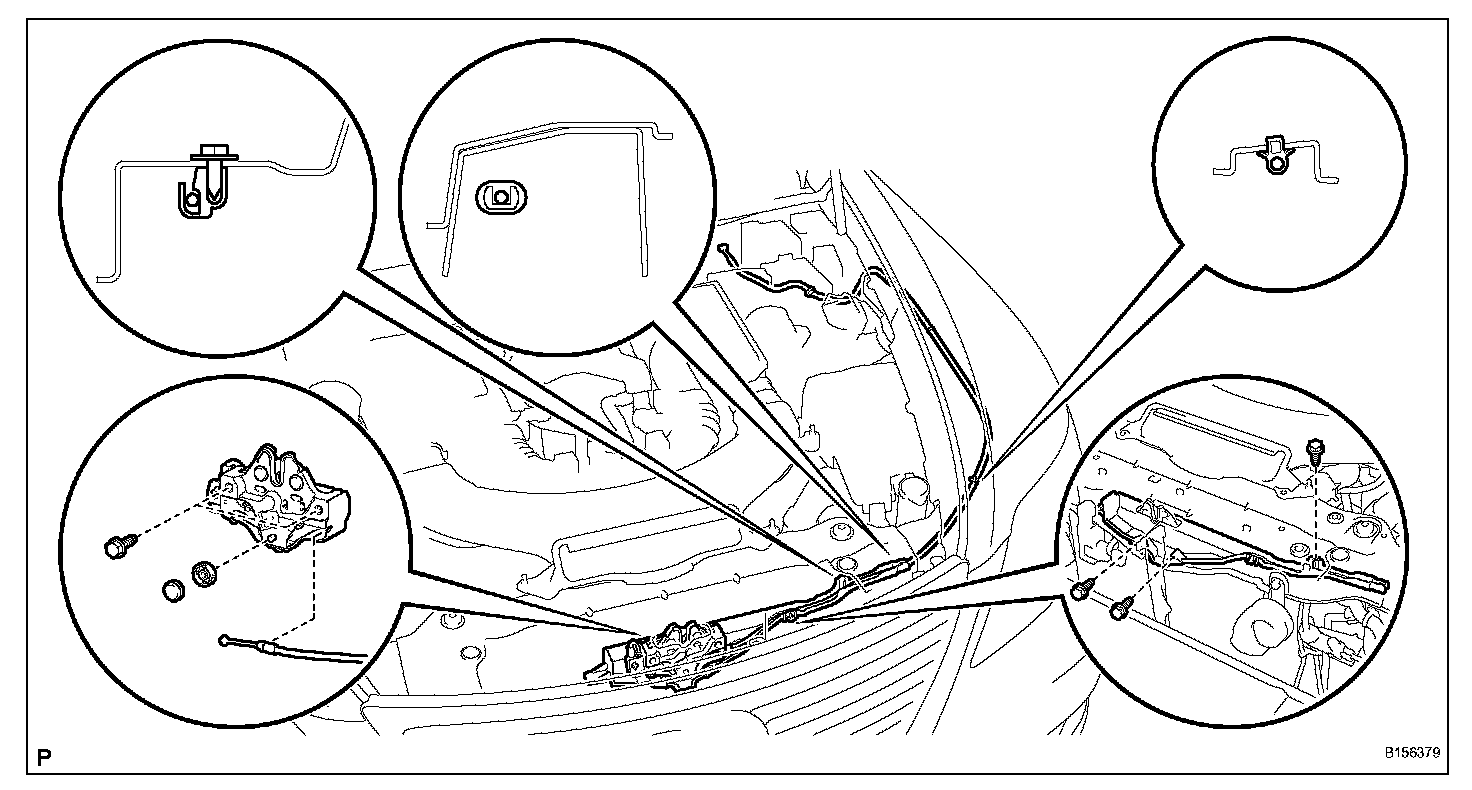 P

B156379