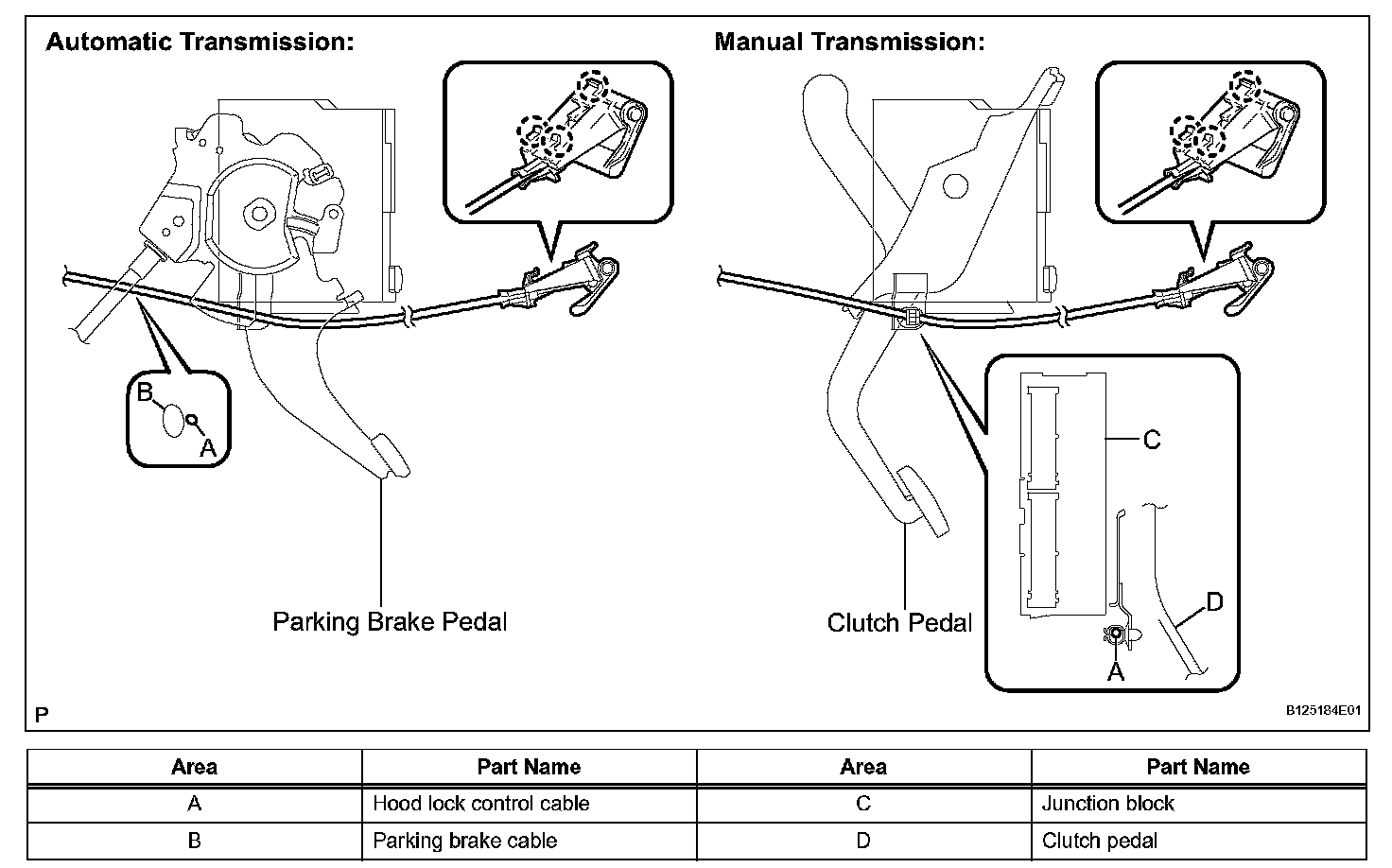 Automatic Transmission:

B

A

Parking Brake Pedal

Manual Transmission:

C

D

A

Clutch Pedal

P

B125184E01

| Area | Part Name | Area | Part Name |
|---|---|---|---|
| A | Hood lock control cable | C | Junction block |
| B | Parking brake cable | D | Clutch pedal |