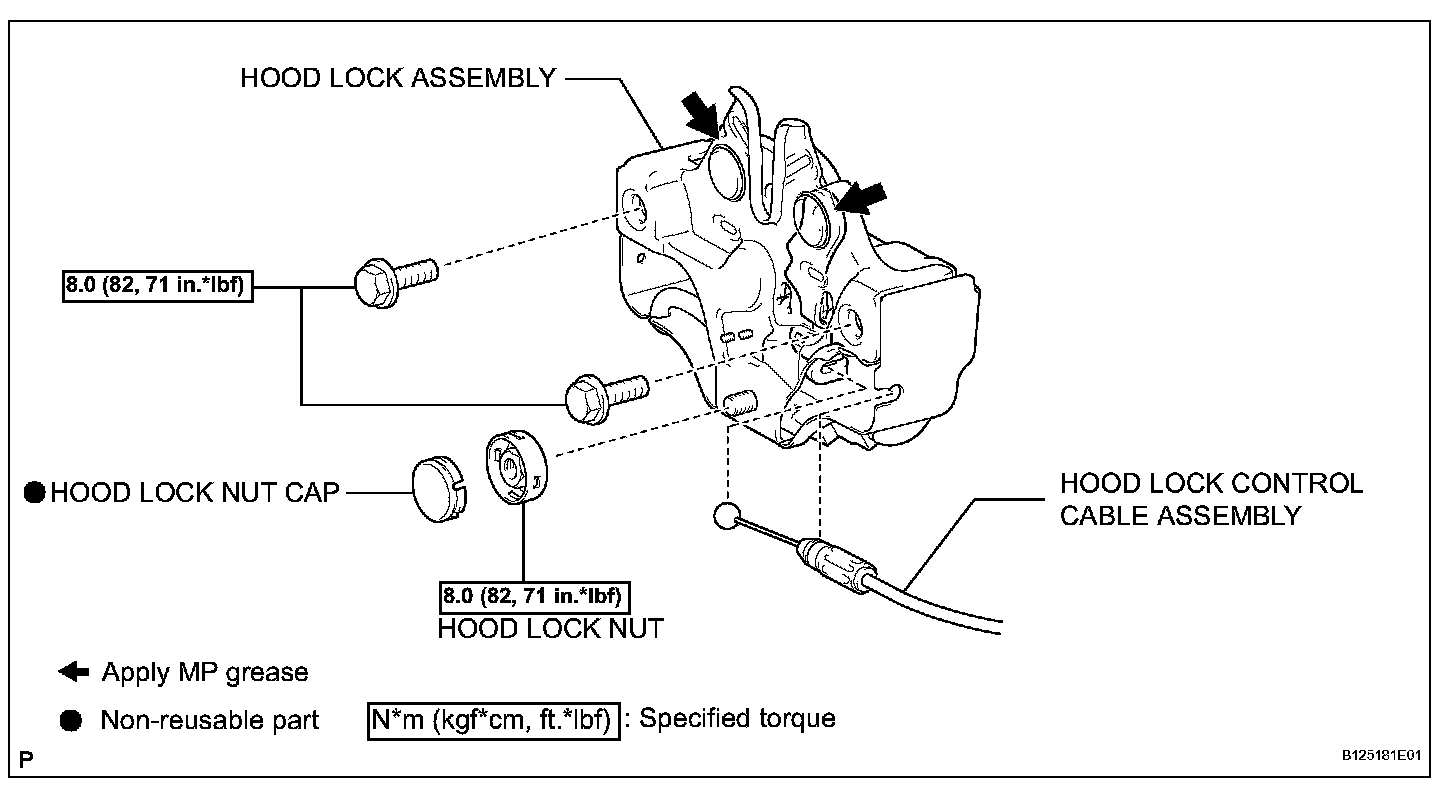 HOOD LOCK ASSEMBLY

8.0 (82, 71 in.*lbf)

HOOD LOCK NUT CAP

8.0 (82, 71 in.*lbf)
HOOD LOCK NUT

HOOD LOCK CONTROL CABLE ASSEMBLY

Apply MP grease

Non-reusable part

N*m (kgf*cm, ft.*lbf) : Specified torque

P

B125181E01