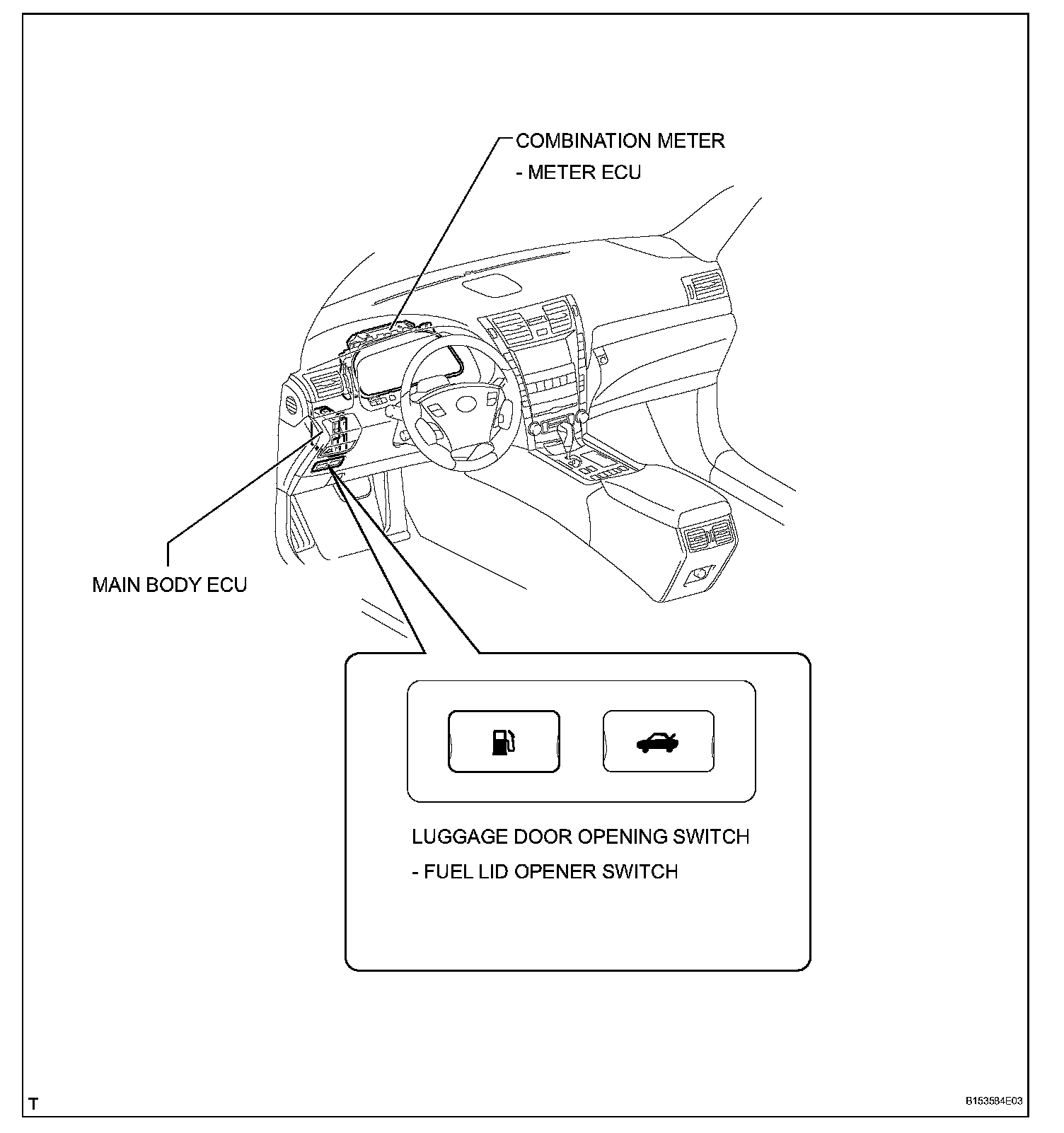 COMBINATION METER
- METER ECU

MAIN BODY ECU

LUGGAGE DOOR OPENING SWITCH
- FUEL LID OPENER SWITCH

T

B153584E03