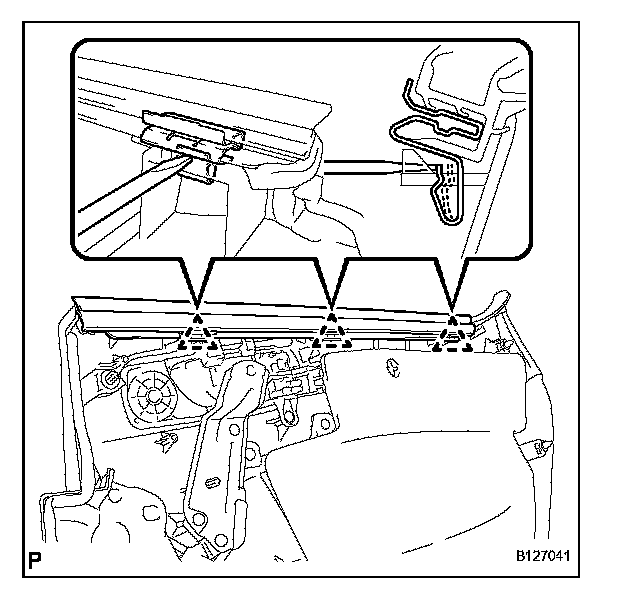 P

B127041