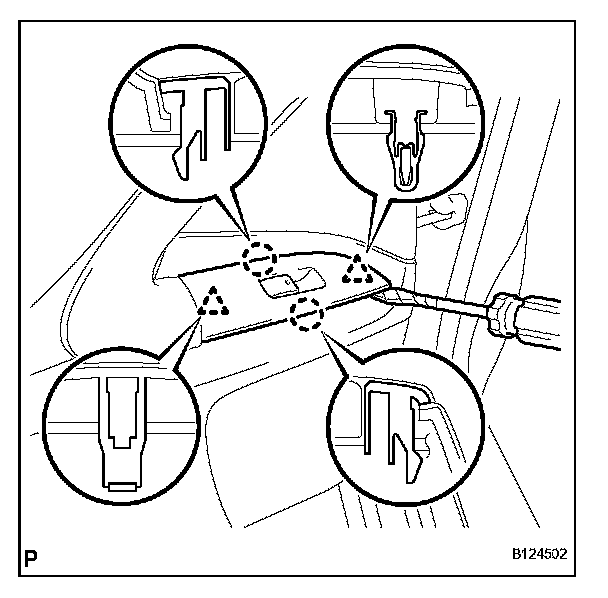 P

B124502