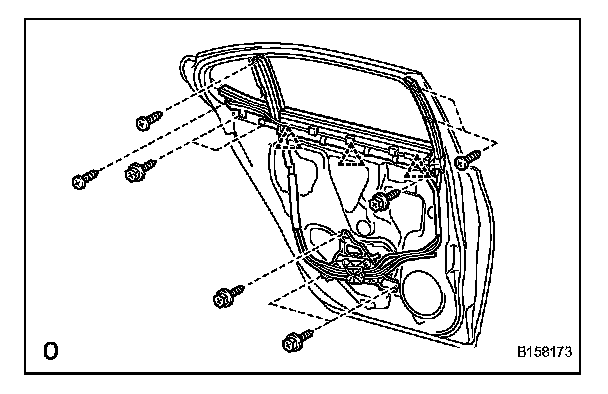 O

B158173