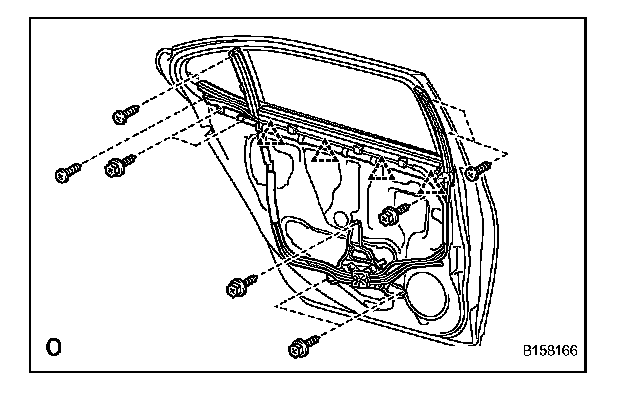 O

B158166